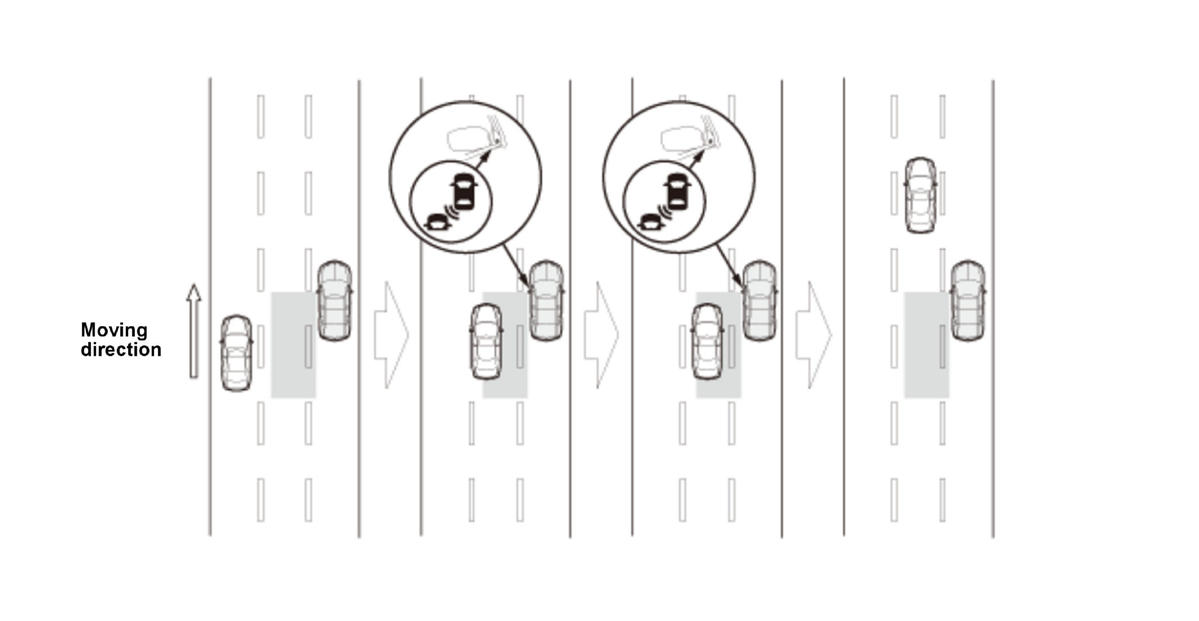 Moving direction