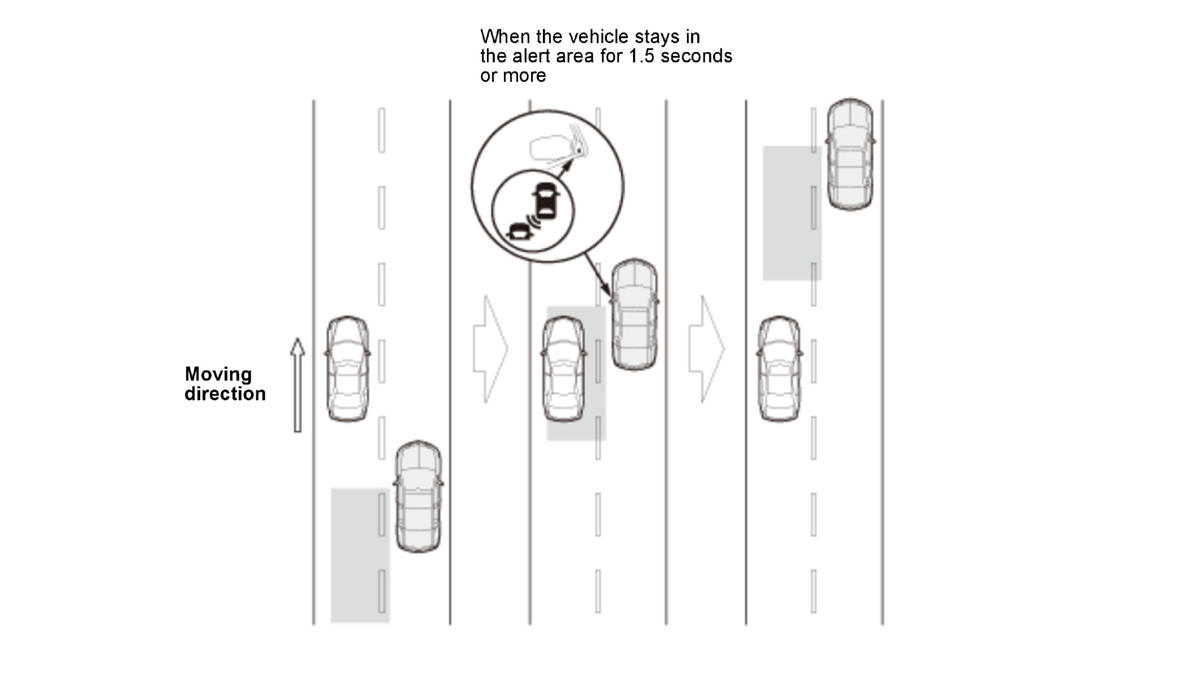 When the vehicle stays in the alert area for 1.5 seconds or more

Moving direction