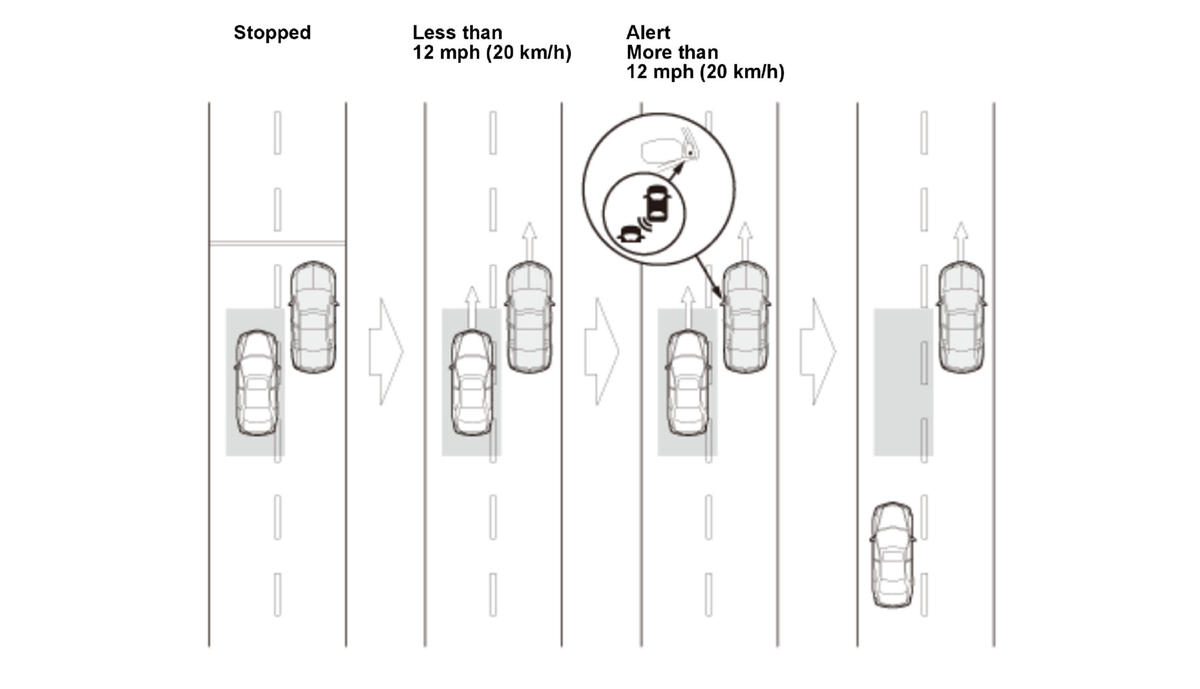 Stopped

Less than
12 mph (20 km/h)

Alert
More than
12 mph (20 km/h)