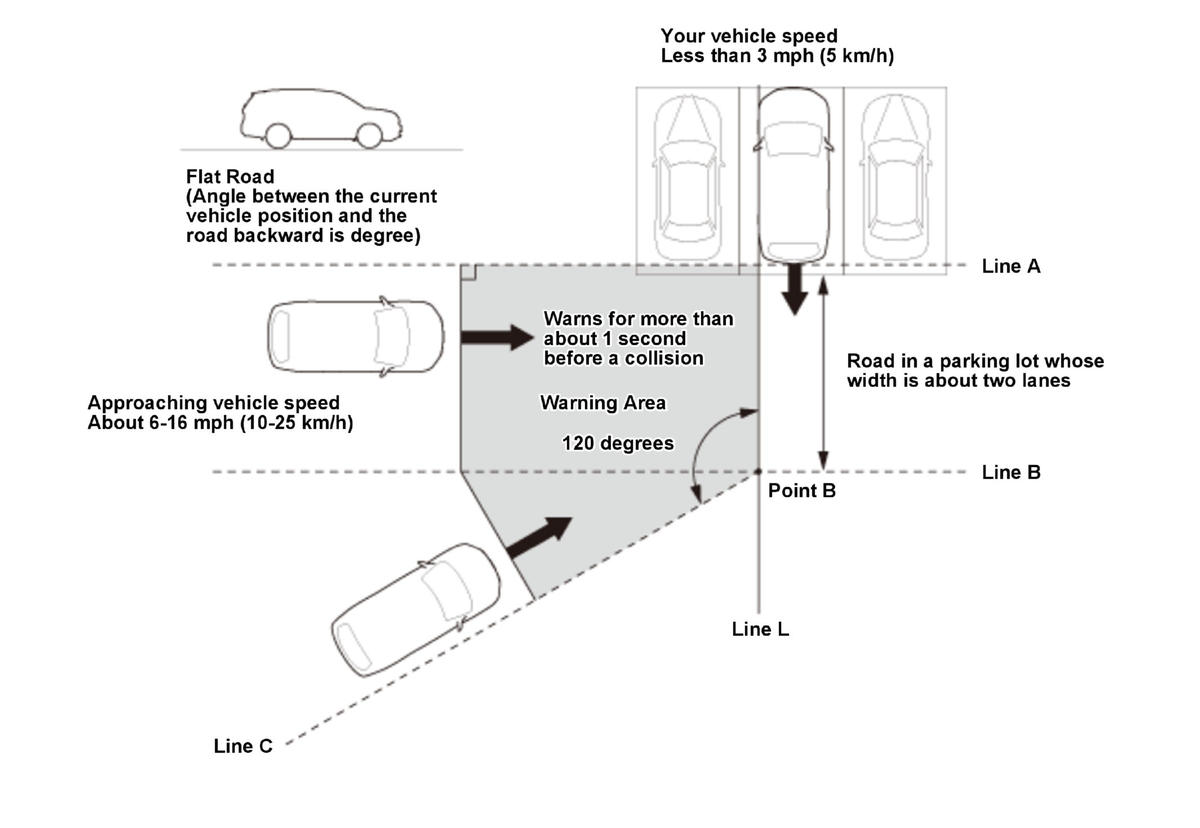 Your vehicle speed
Less than 3 mph (5 km/h)

Flat Road
(Angle between the current vehicle position and the road backward is degree)

Line A

Warns for more than about 1 second before a collision

Road in a parking lot whose width is about two lanes

Approaching vehicle speed
About 6-16 mph (10-25 km/h)

Warning Area

120 degrees

Line B

Point B

Line L

Line C