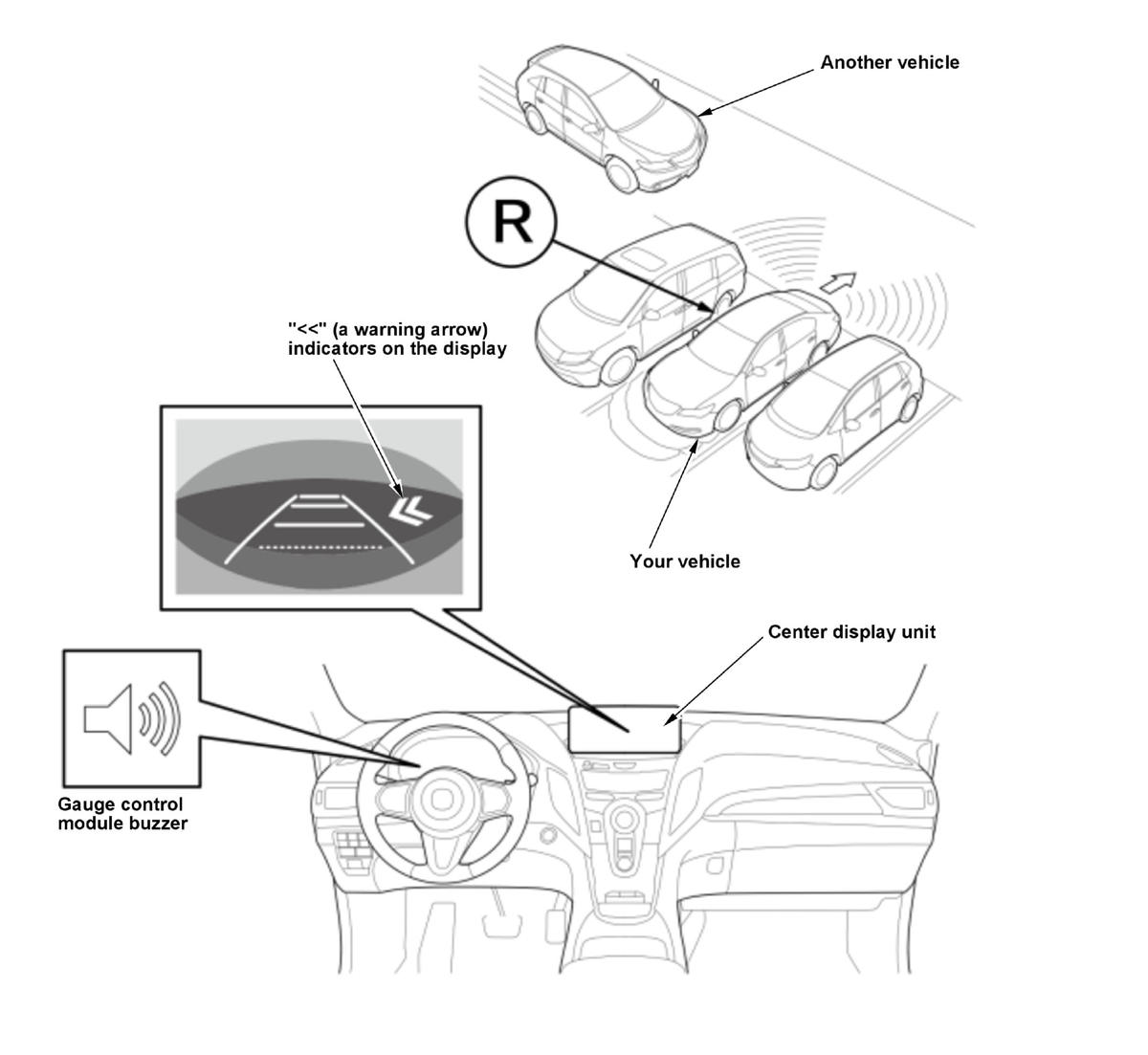 Another vehicle

R

"<<" (a warning arrow) indicators on the display

Your vehicle

Center display unit

Gauge control module buzzer