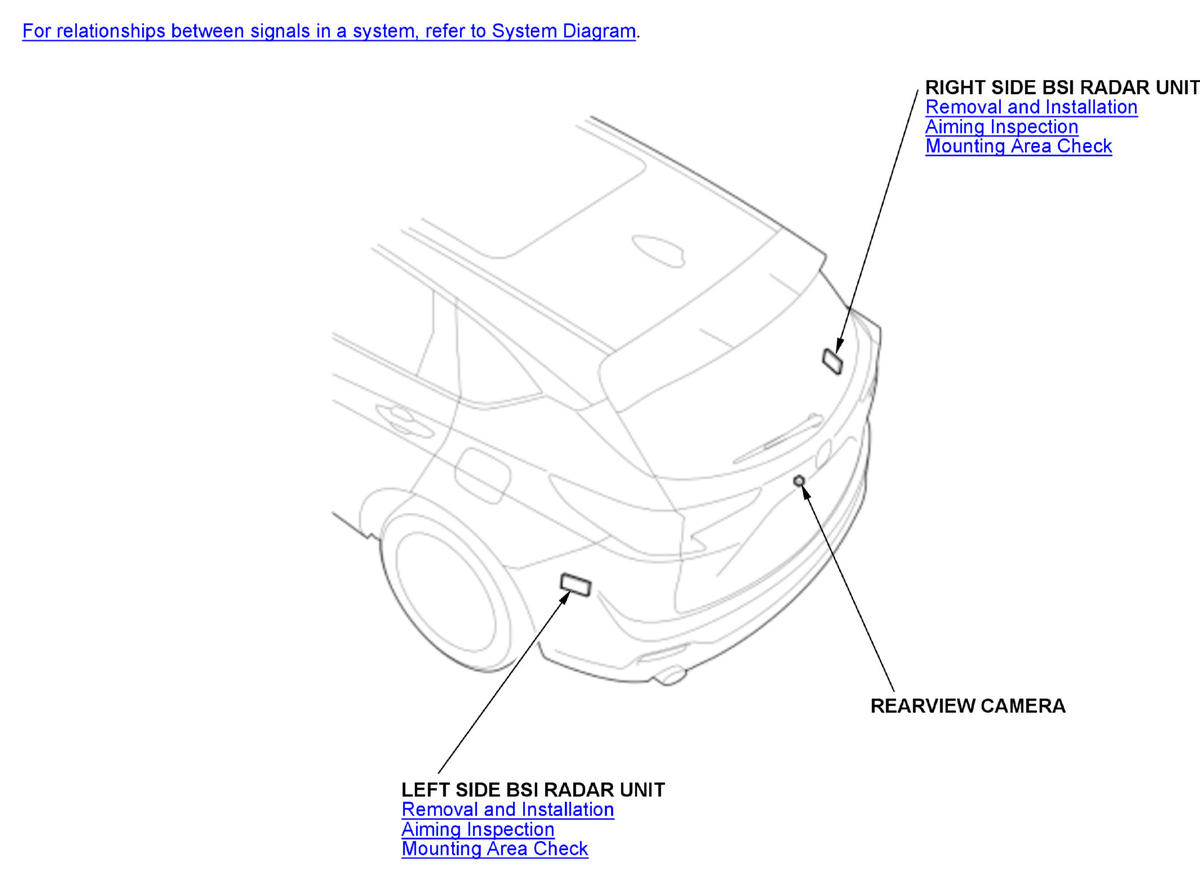 For relationships between signals in a system, refer to System Diagram.

RIGHT SIDE BSI RADAR UNIT
Removal and Installation
Aiming Inspection
Mounting Area Check

REARVIEW CAMERA

LEFT SIDE BSI RADAR UNIT
Removal and Installation
Aiming Inspection
Mounting Area Check