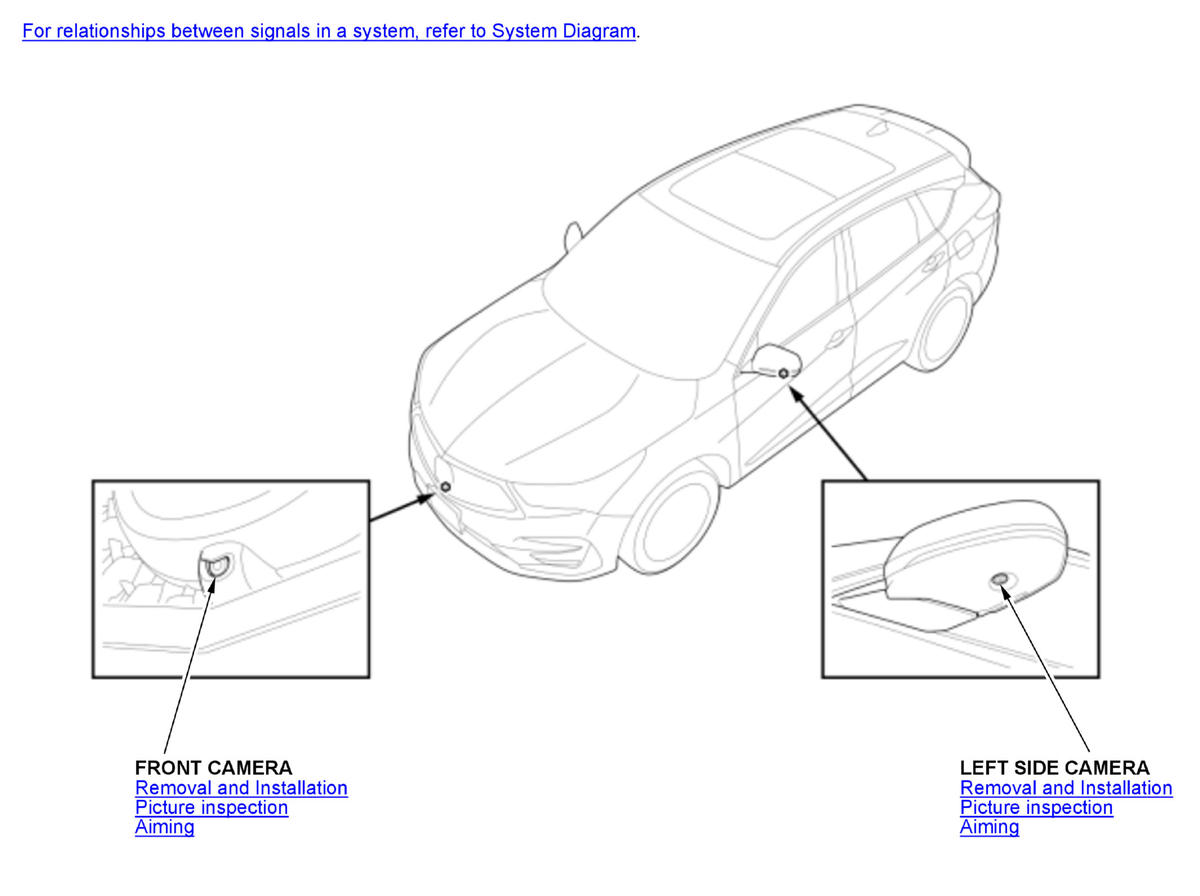 For relationships between signals in a system, refer to System Diagram.

FRONT CAMERA
Removal and Installation
Picture inspection
Aiming

LEFT SIDE CAMERA
Removal and Installation
Picture inspection
Aiming