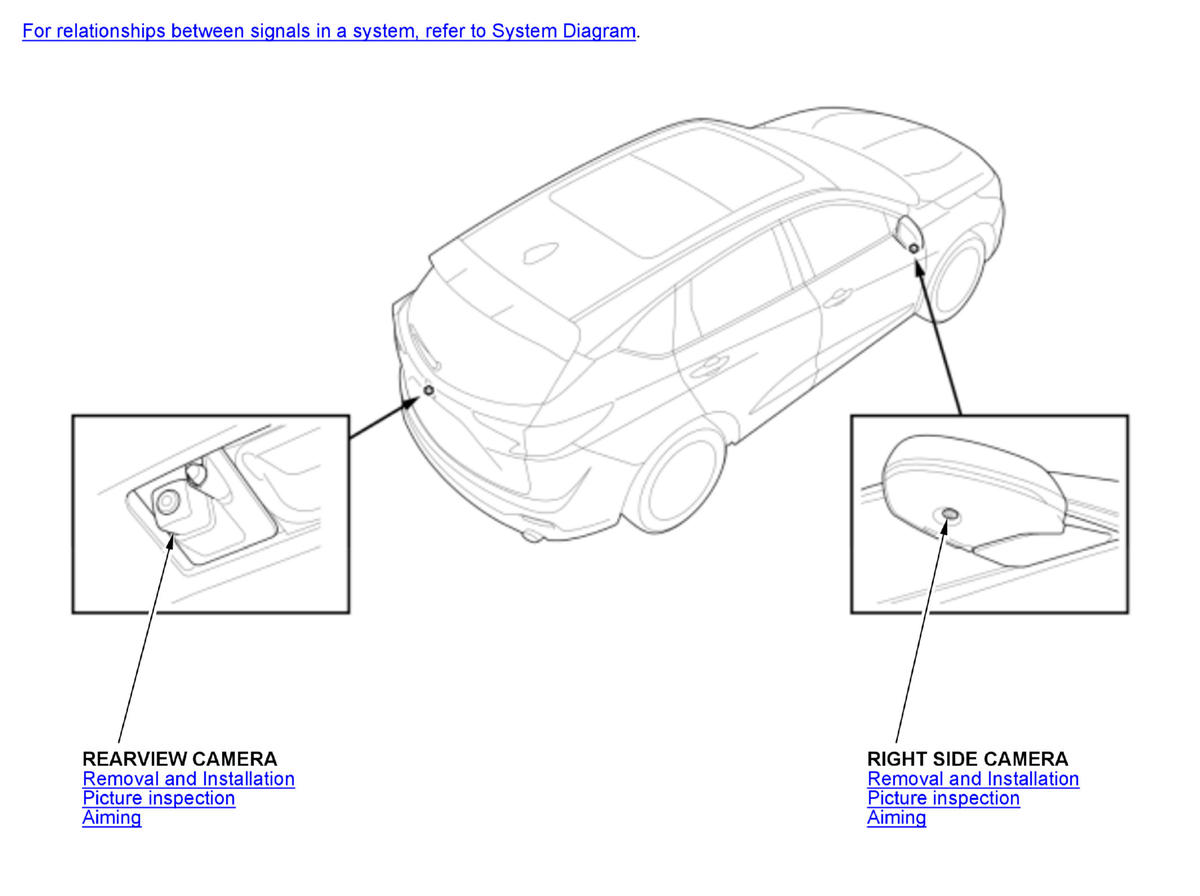 For relationships between signals in a system, refer to System Diagram.

REARVIEW CAMERA
Removal and Installation
Picture inspection
Aiming

RIGHT SIDE CAMERA
Removal and Installation
Picture inspection
Aiming