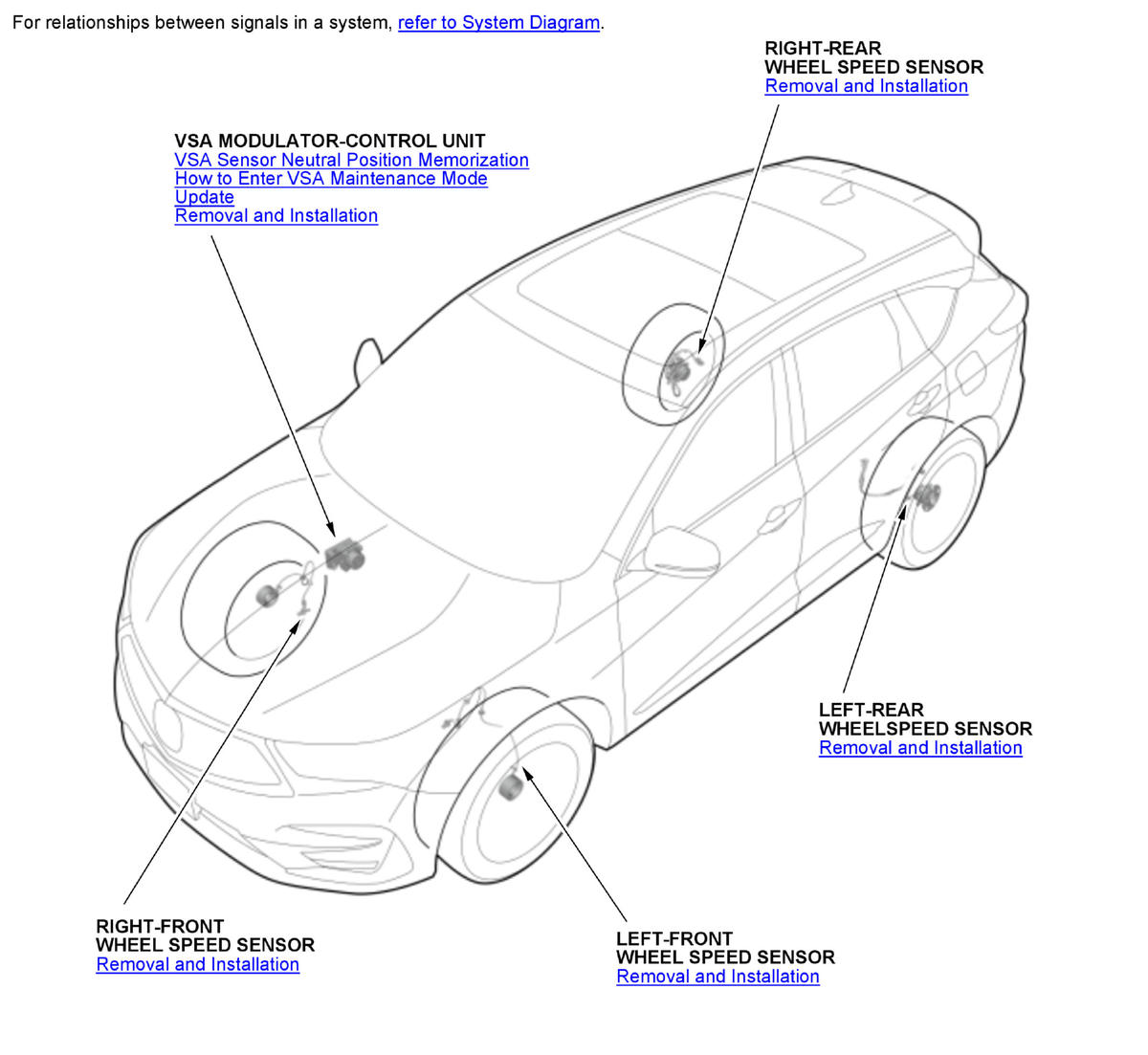 For relationships between signals in a system, refer to System Diagram.

RIGHT-REAR
WHEEL SPEED SENSOR
Removal and Installation

VSA MODULATOR-CONTROL UNIT
VSA Sensor Neutral Position Memorization
How to Enter VSA Maintenance Mode
Update
Removal and Installation

LEFT-REAR
WHEELSPEED SENSOR
Removal and Installation

RIGHT-FRONT
WHEEL SPEED SENSOR
Removal and Installation

LEFT-FRONT
WHEEL SPEED SENSOR
Removal and Installation