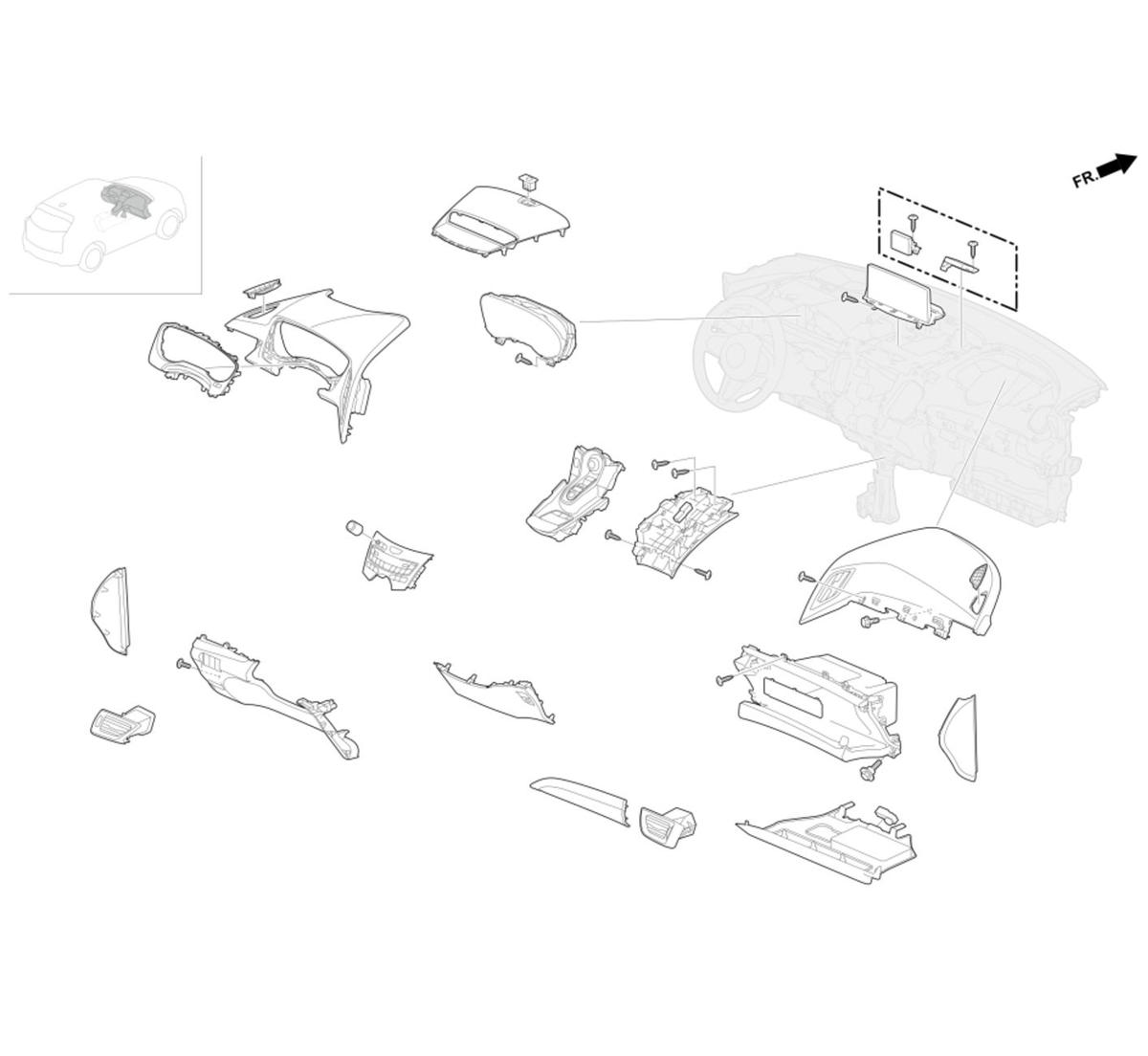 FR.