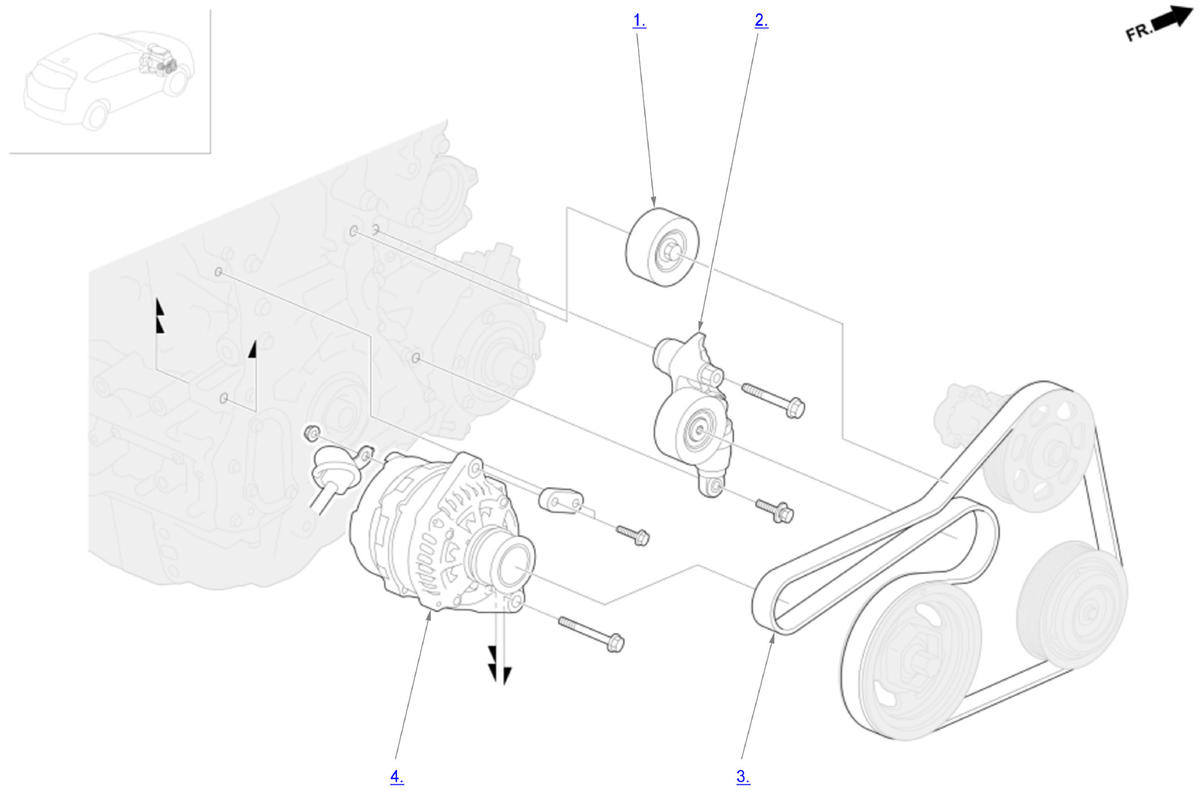 1.
2.
FR.
4.
3.