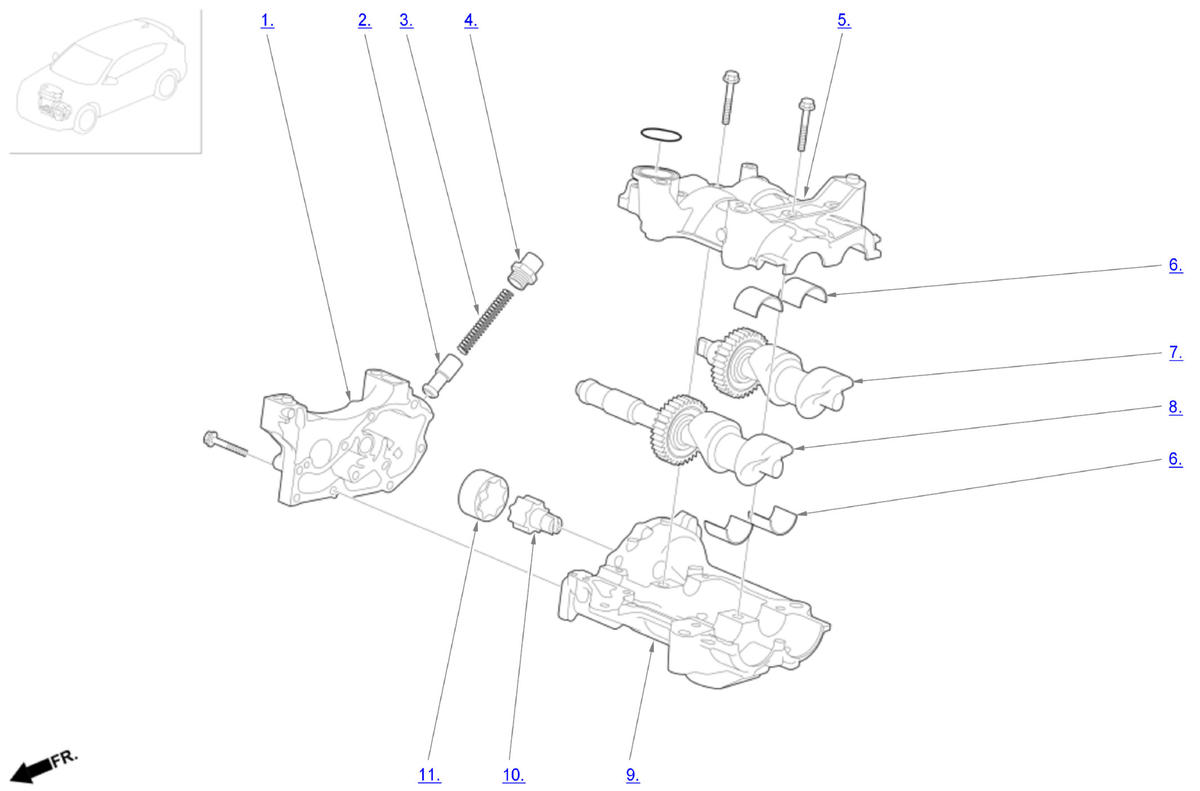 1.
2.
3.
4.
5.
6.
7.
8.
6.
11.
10.
9.
FR.