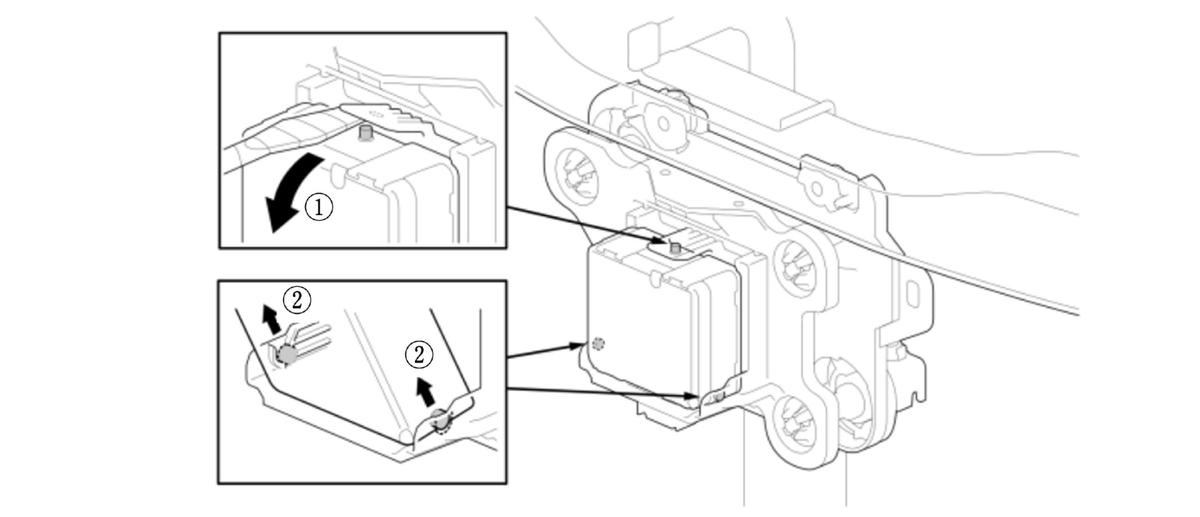 ①

②

②