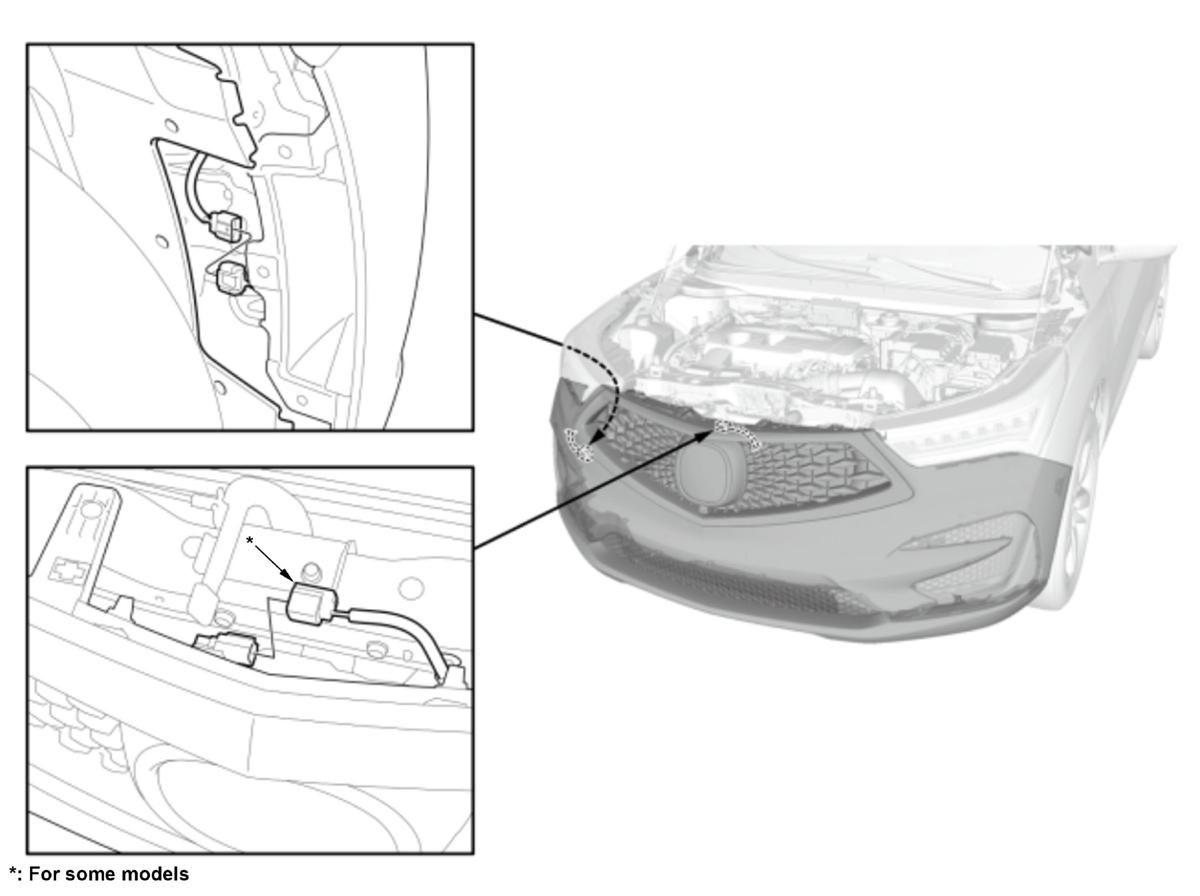 *

*: For some models