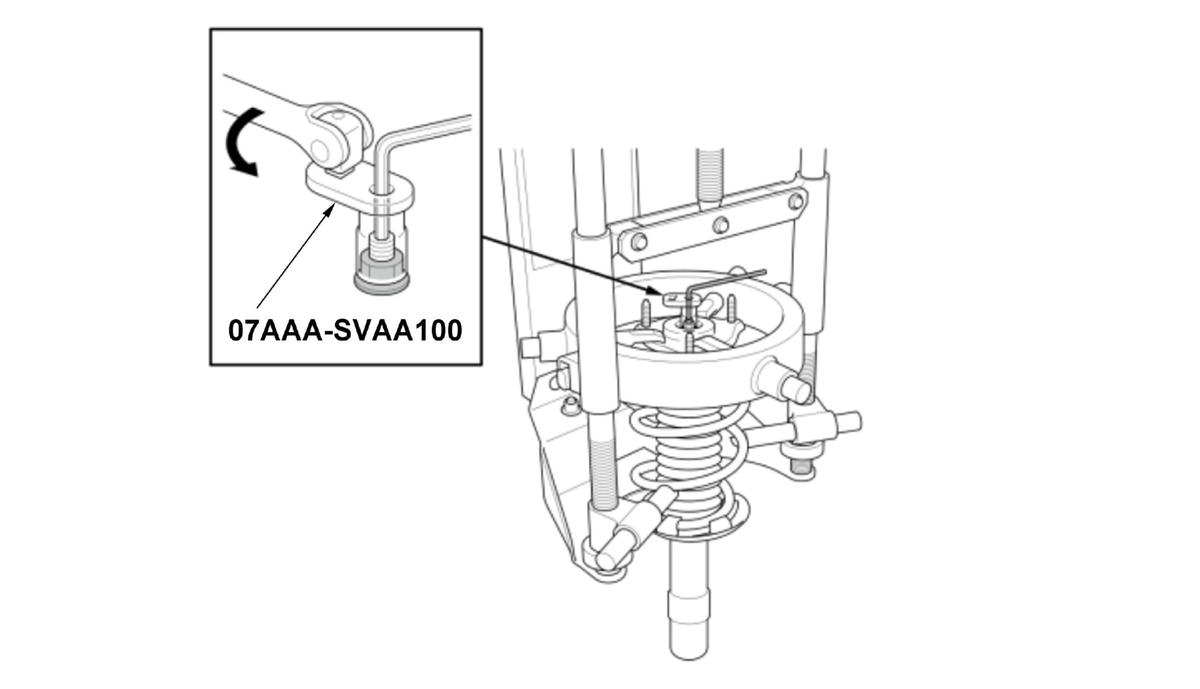 07AAA-SVAA100