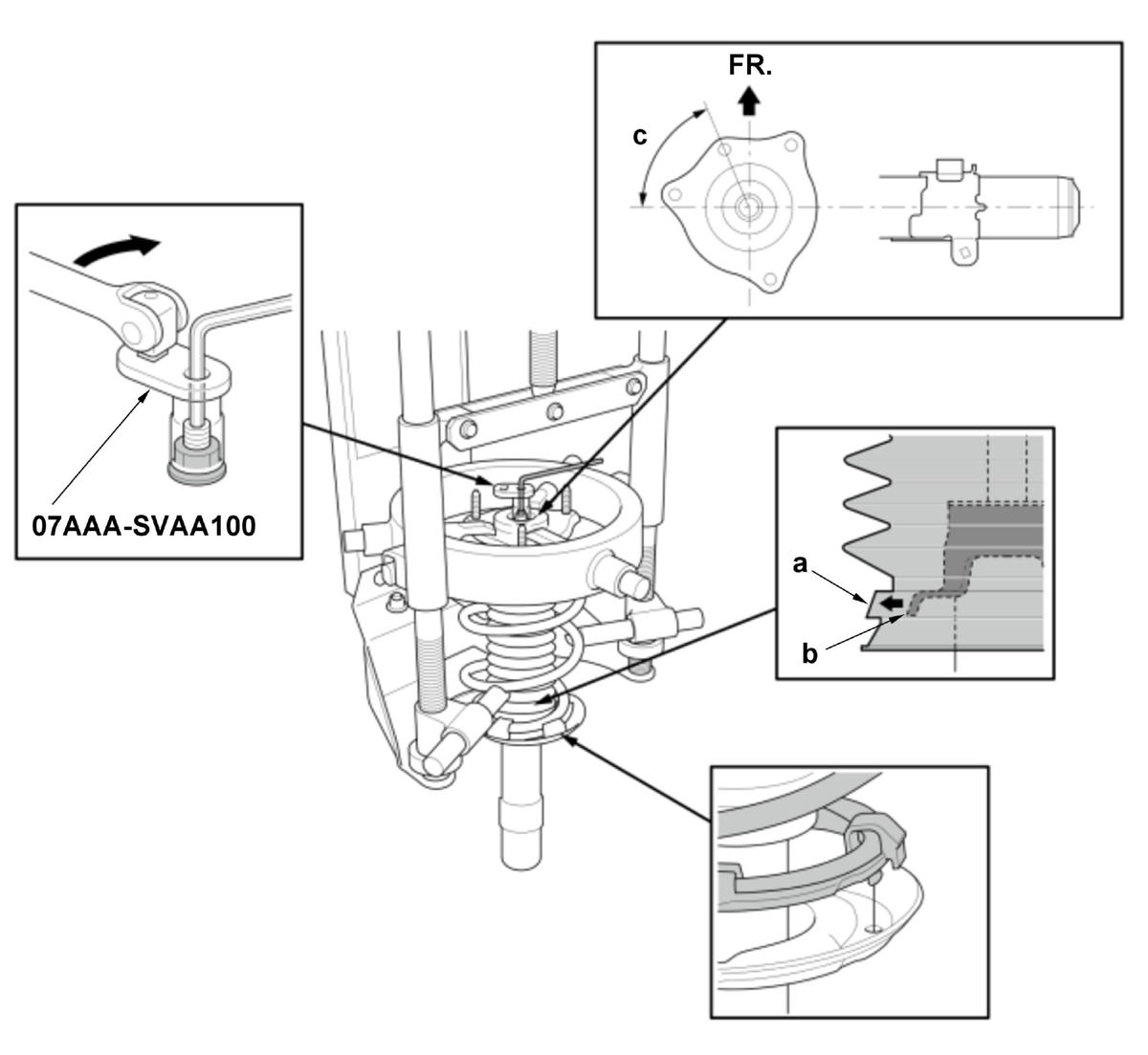 FR.

c

07AAA-SVAA100

a

b