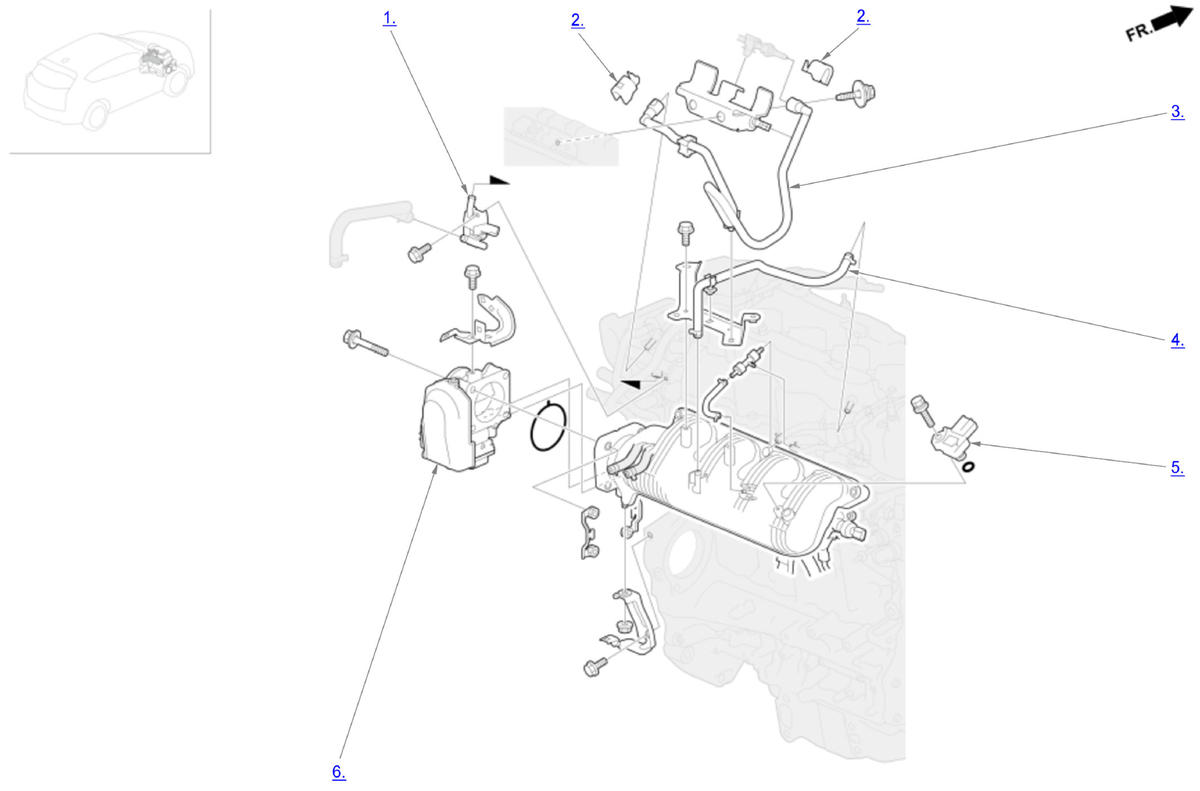 1.
2.
2.
FR.
3.
4.
5.
6.