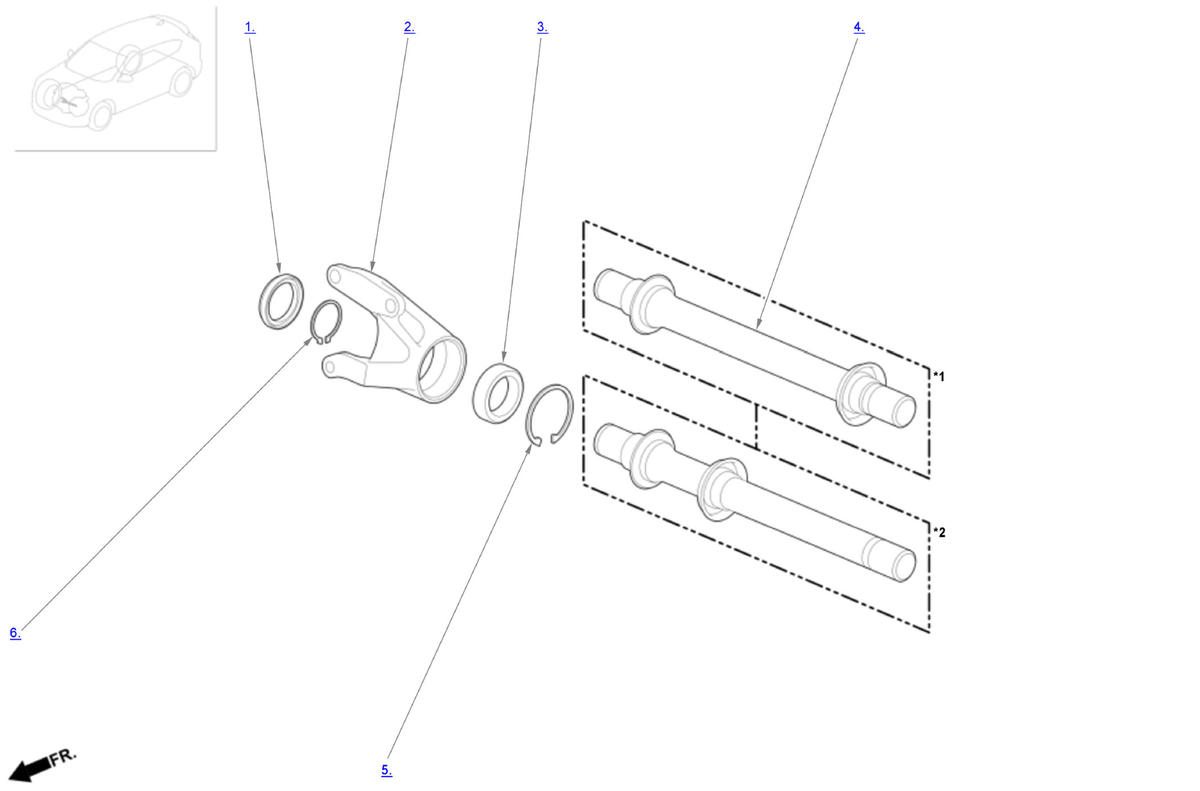 1.
2.
3.
4.
*1
*2
6.
5.
FR.