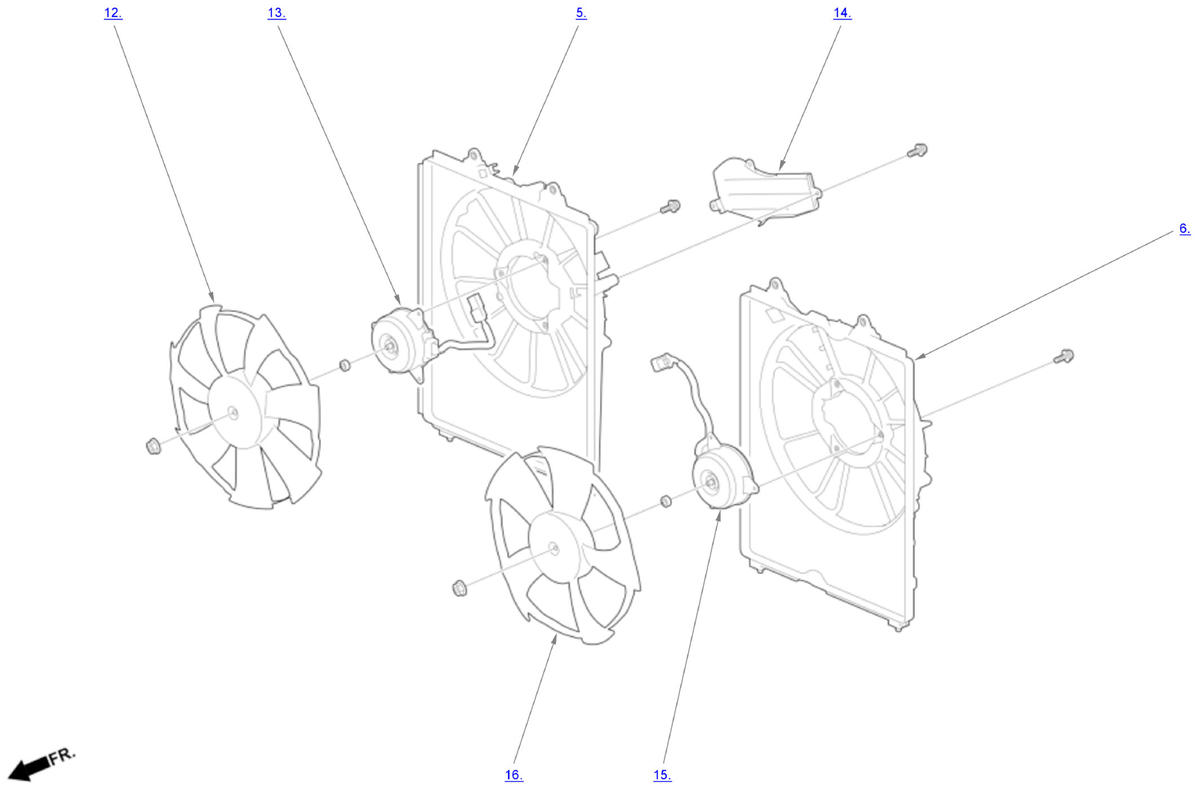 12.

13.

5.

14.

6.

16.

15.

FR.