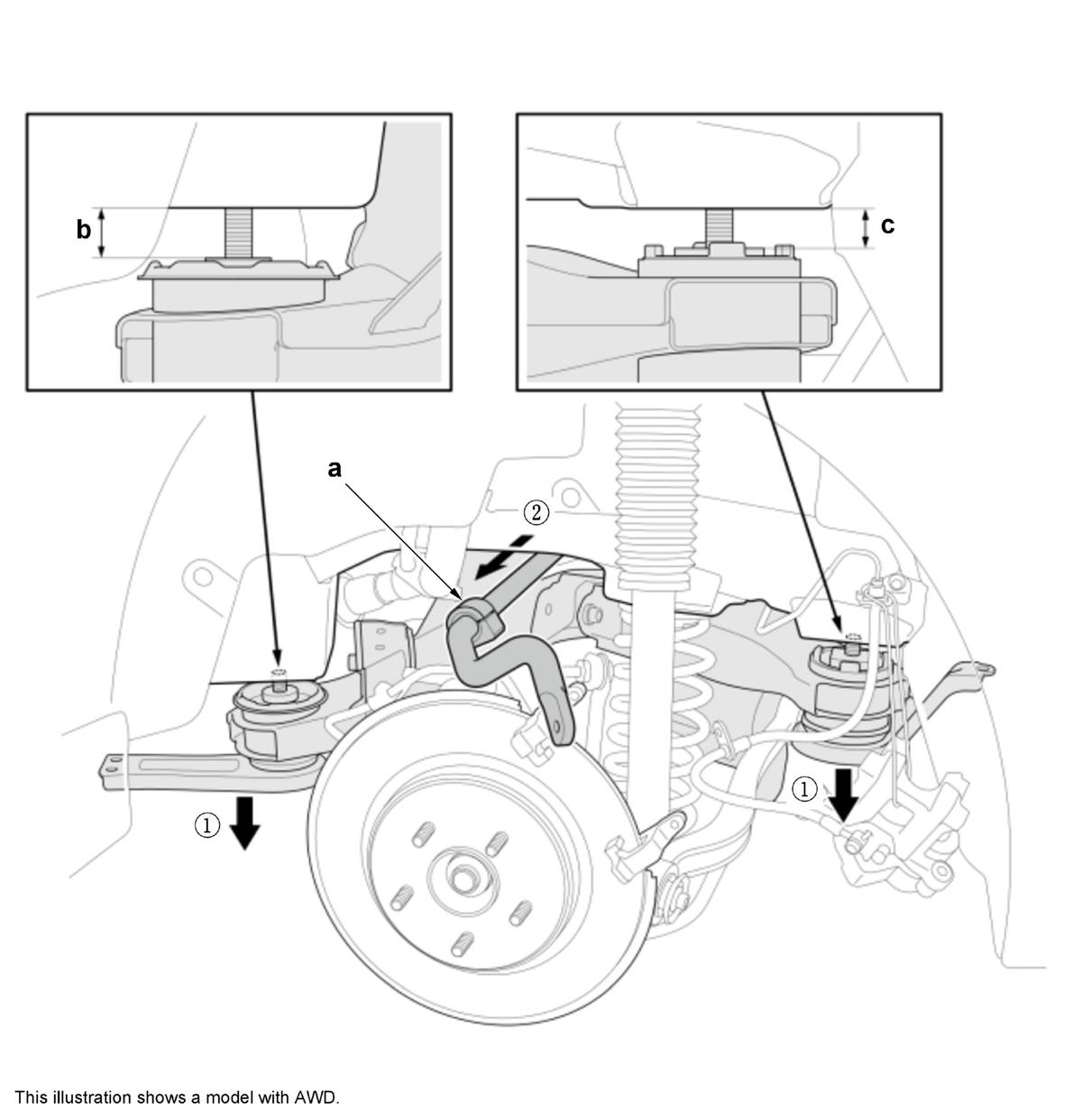 b

c

a

②

①

①

This illustration shows a model with AWD.