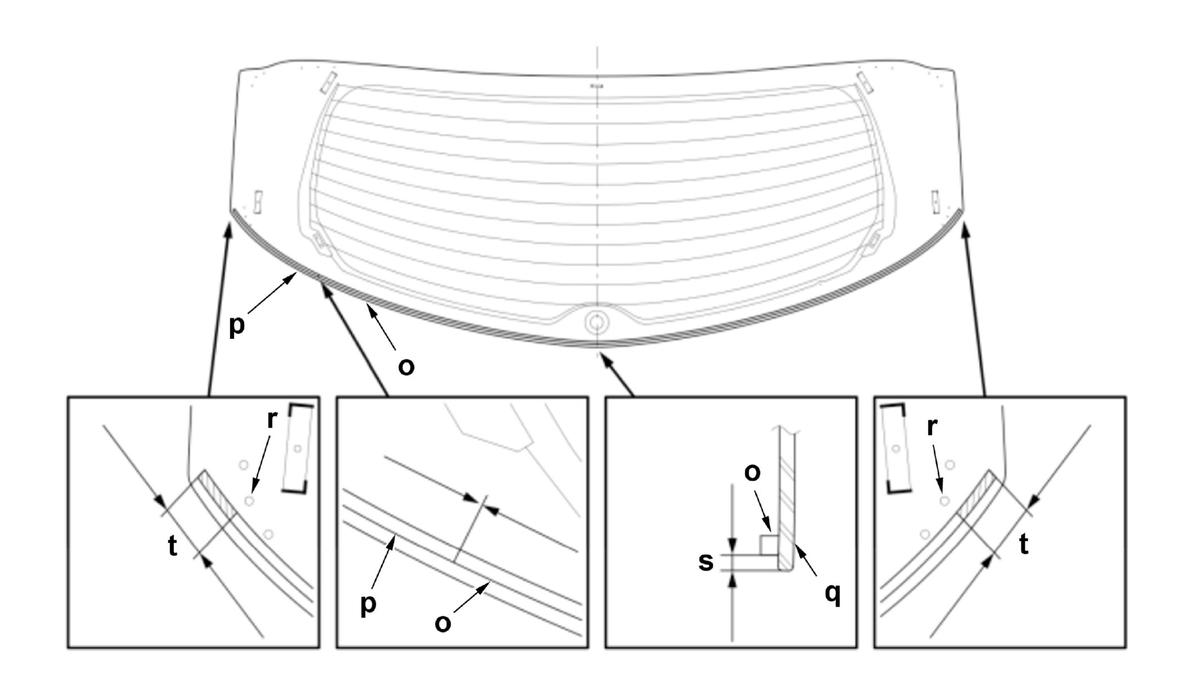 p
o
r
t
p
o
o
s
q
r
t