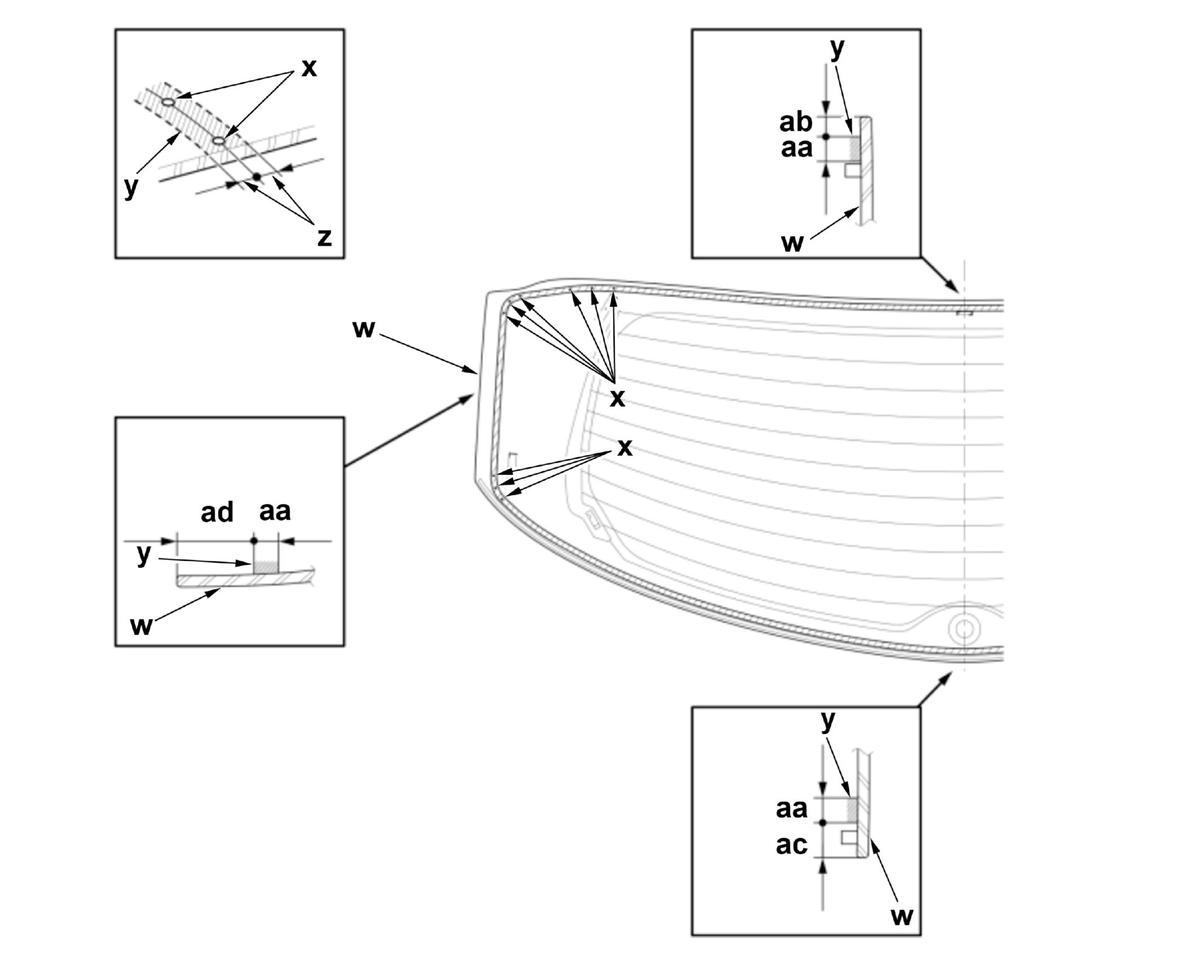 x
y
z

y
ab
aa
w

w
x
x

ad
aa
y
w

y
aa
ac
w