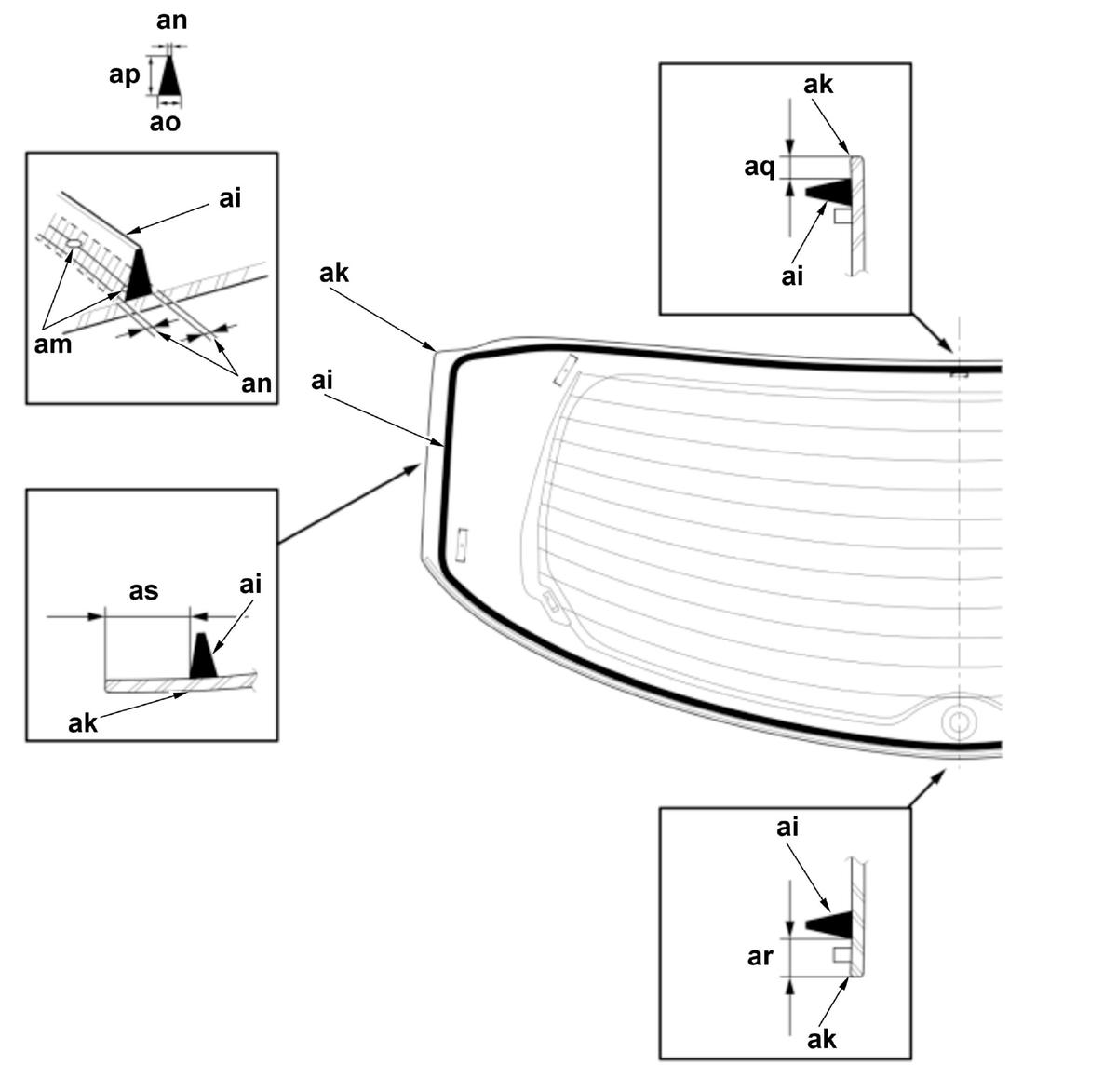 an
ap
ao
ai
am
an
ak
ai
as
ai
ak
ak
aq
ai
ai
ar
ak