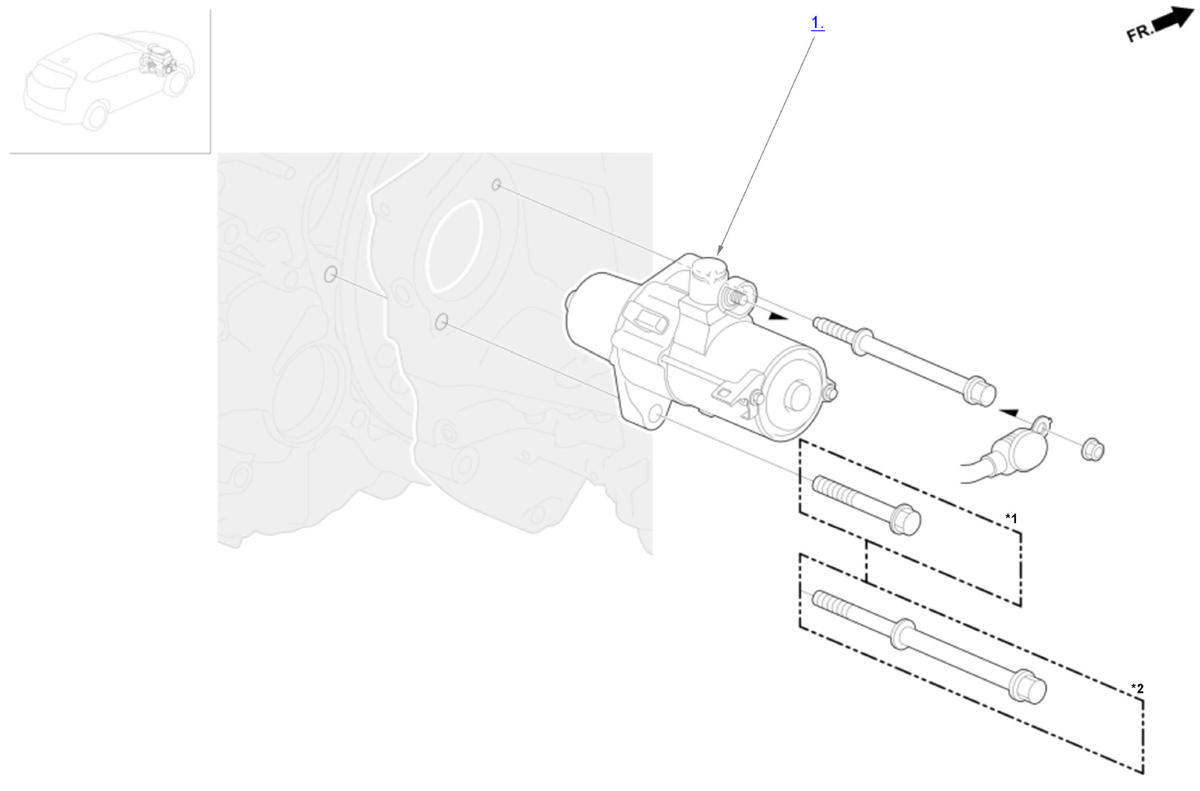 1.

FR.

*1

*2