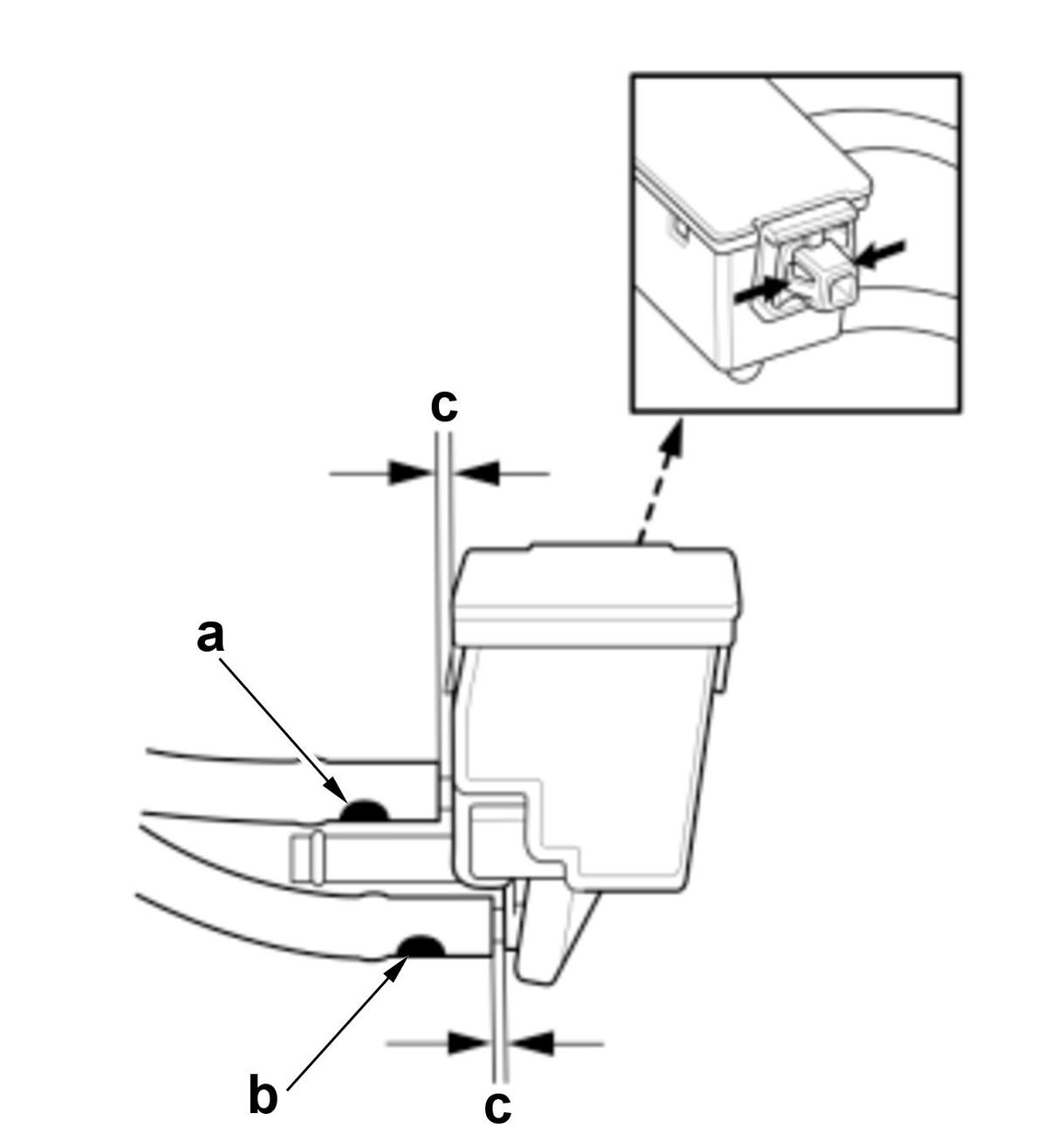 c
a
b
c