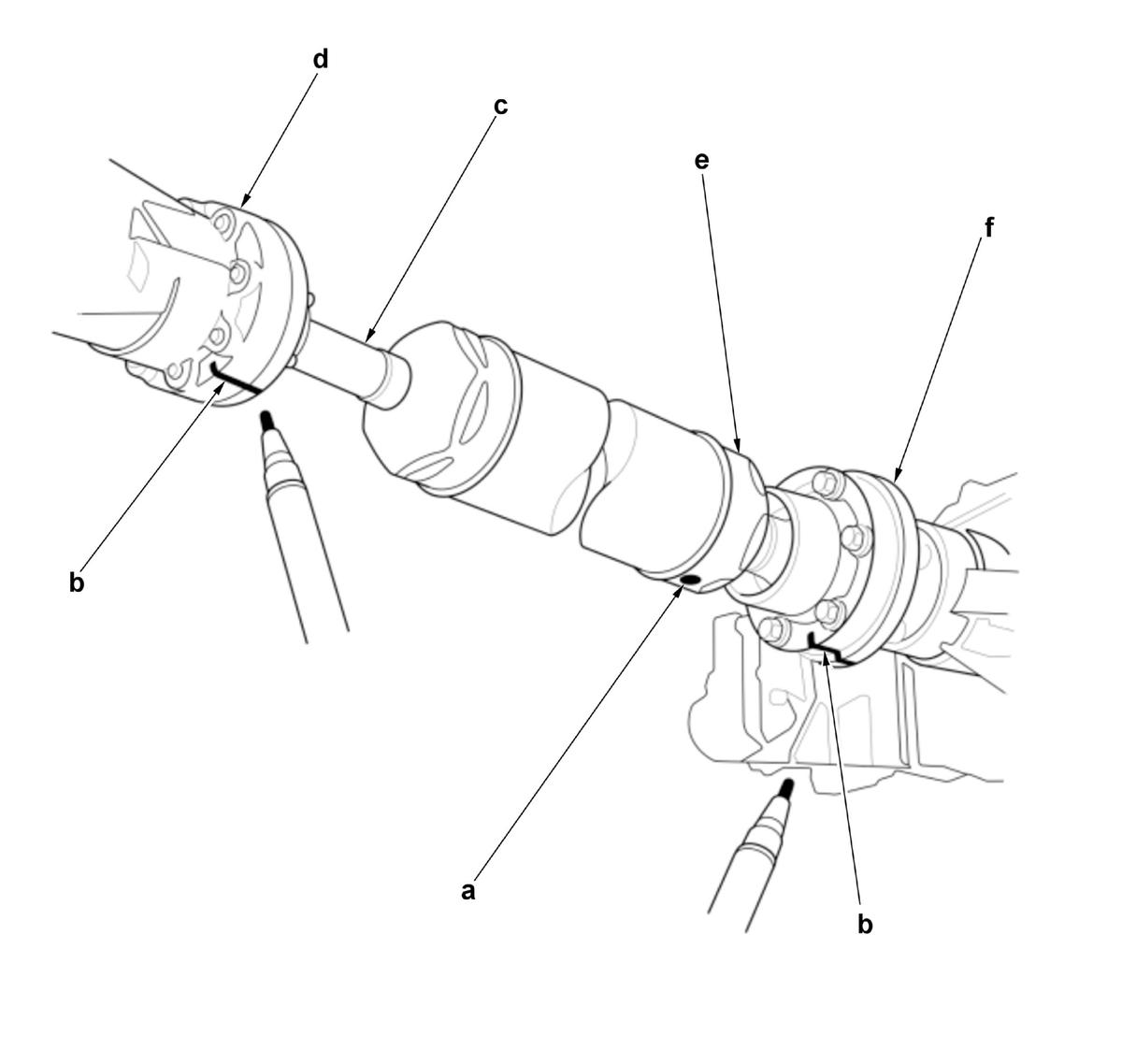 d
c
e
f
b
a
b