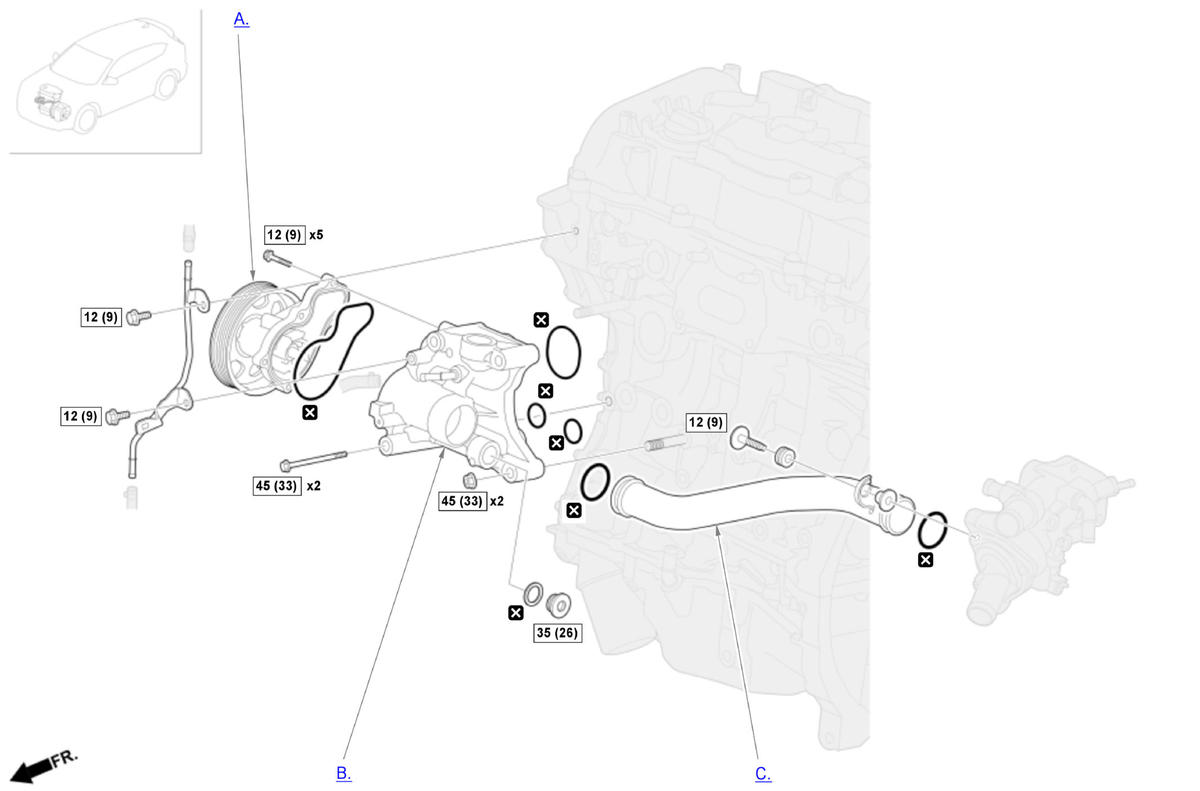 A.

12 (9) x5

12 (9)

12 (9)

45 (33) x2

45 (33) x2

12 (9)

35 (26)

FR.

B.

C.