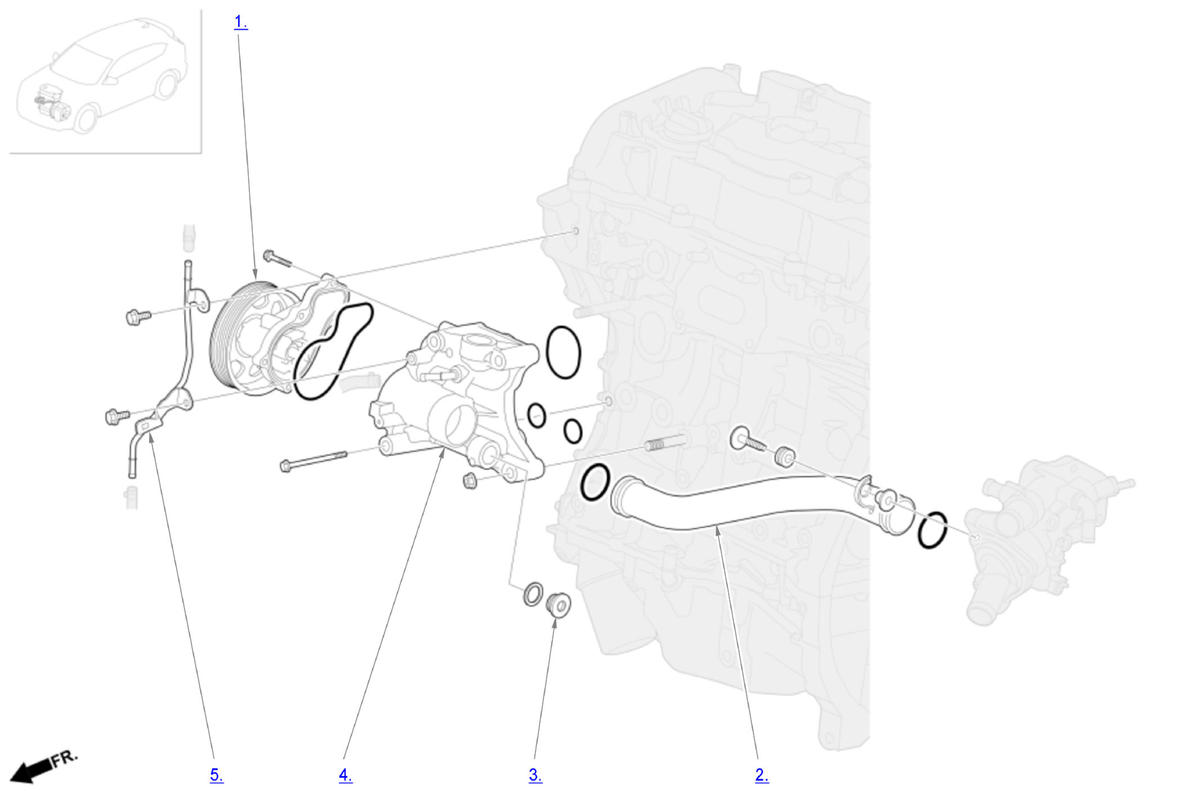 1.

FR.

5.

4.

3.

2.