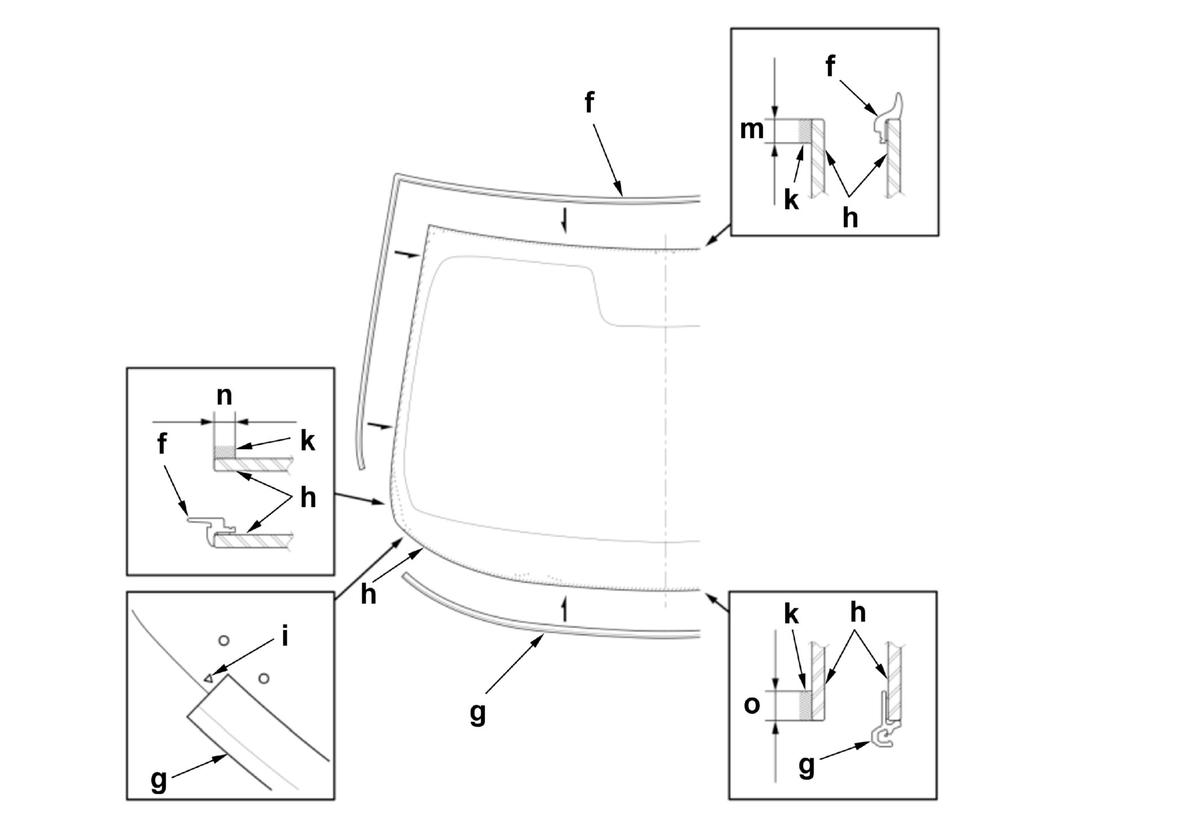 f
f
m
k
h
n
k
f
h
h
i
g
g
k
h
o
g