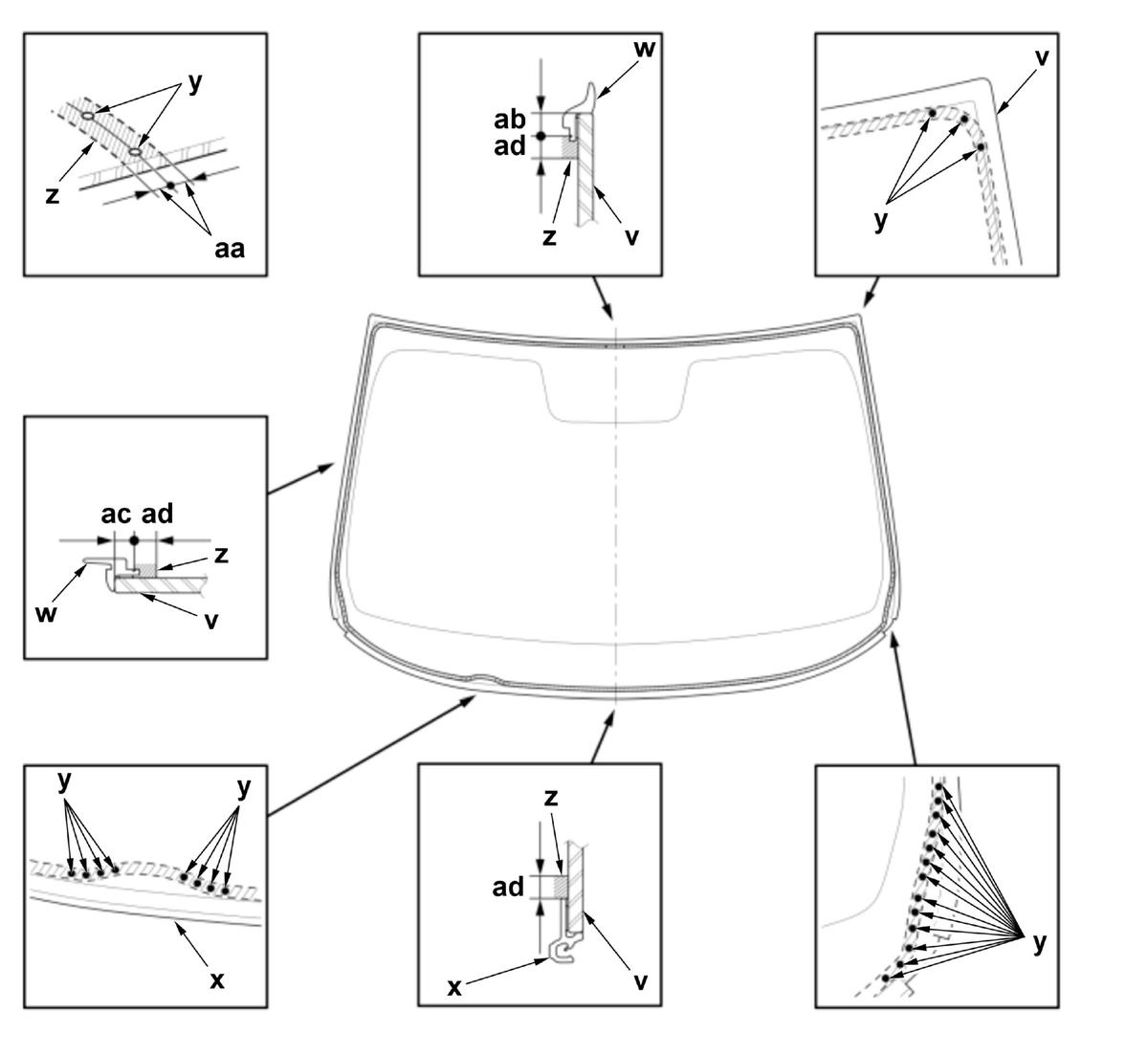 y
z
aa

w
ab
ad
z
v

v
y

ac ad
z
w
v

y
y
x

z
ad
x
v

y