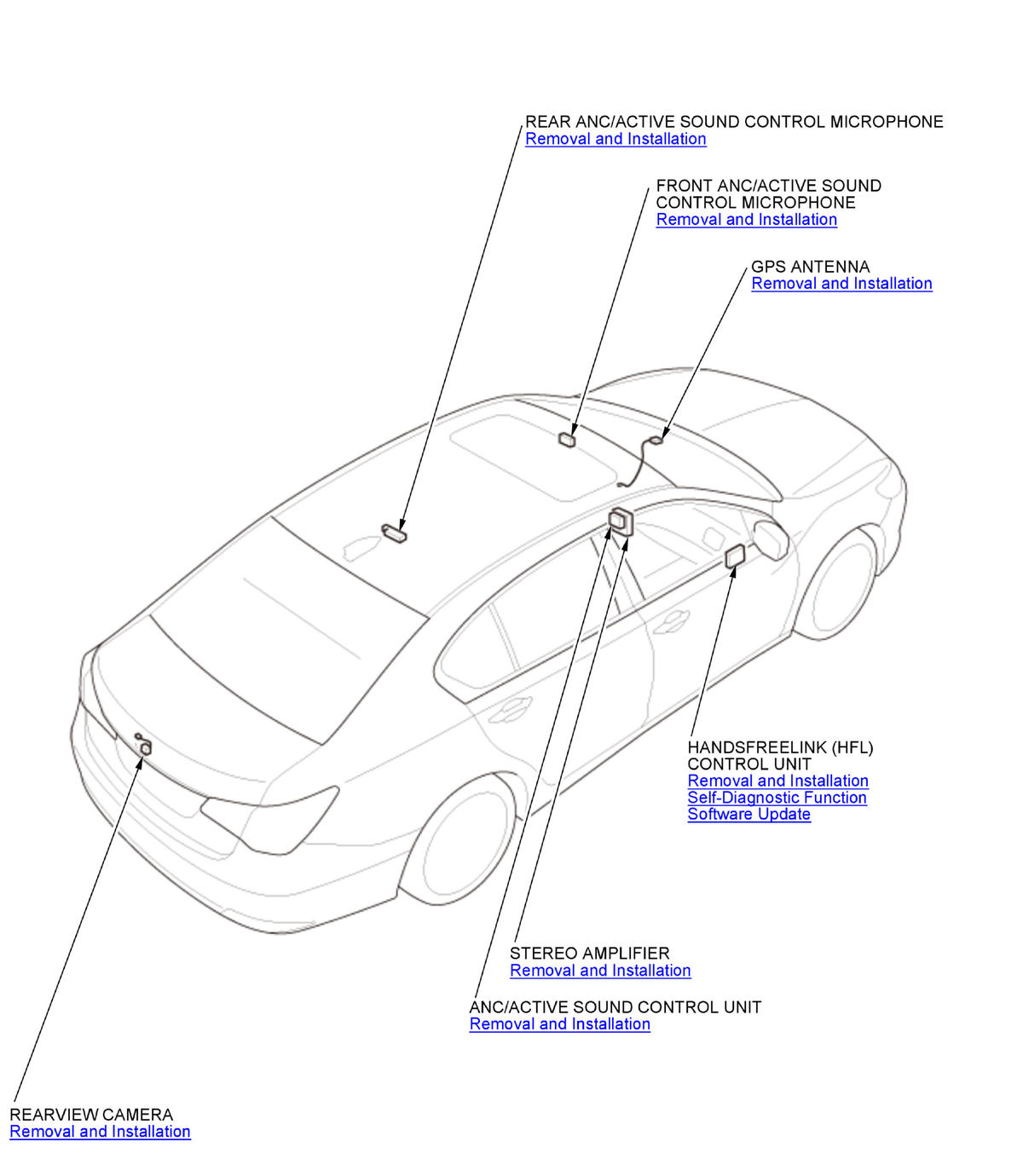 REAR ANC/ACTIVE SOUND CONTROL MICROPHONE
Removal and Installation

FRONT ANC/ACTIVE SOUND CONTROL MICROPHONE
Removal and Installation

GPS ANTENNA
Removal and Installation

HANDSFREELINK (HFL) CONTROL UNIT
Removal and Installation
Self-Diagnostic Function
Software Update

STEREO AMPLIFIER
Removal and Installation

ANC/ACTIVE SOUND CONTROL UNIT
Removal and Installation

REARVIEW CAMERA
Removal and Installation