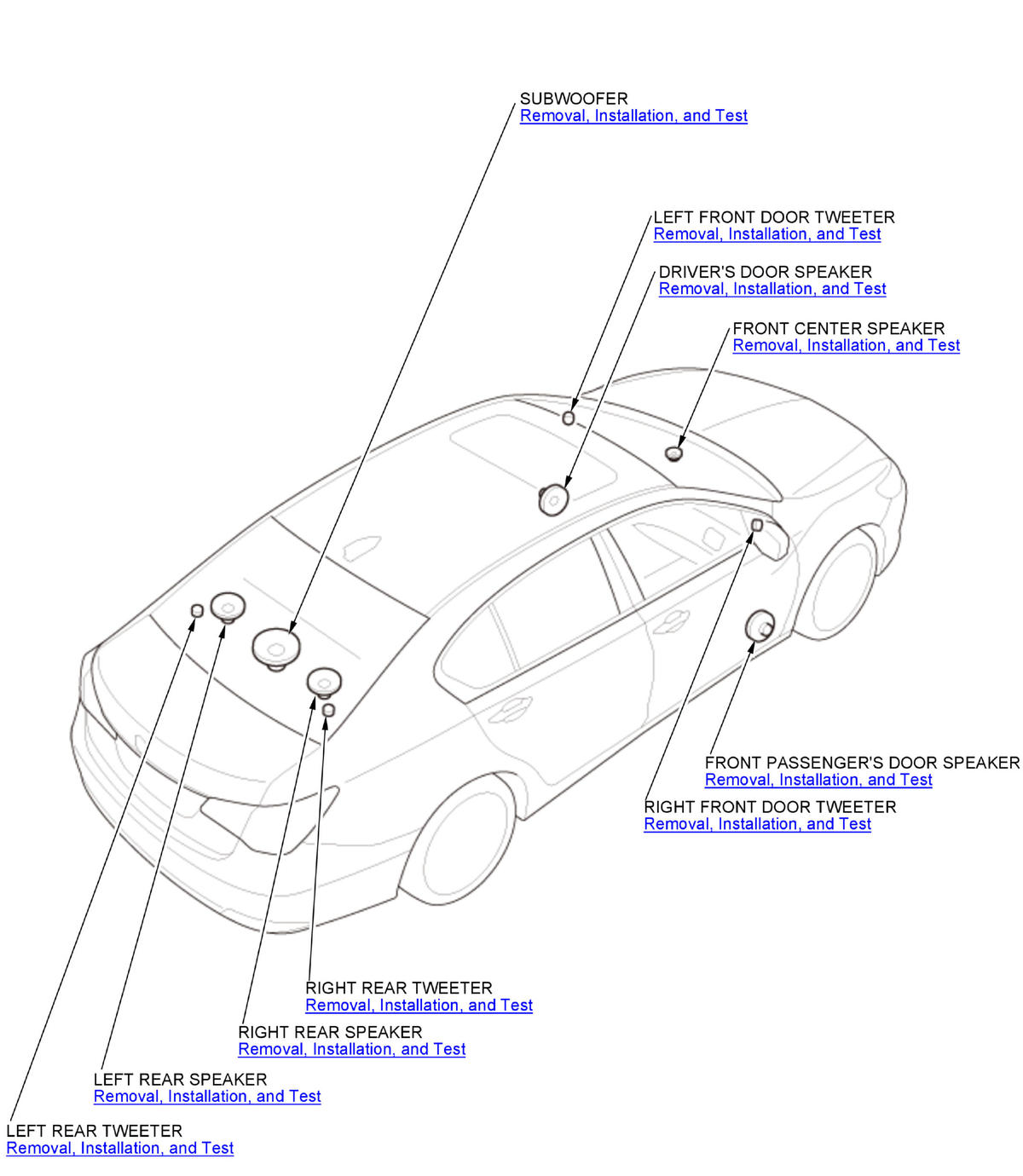 SUBWOOFER
Removal, Installation, and Test

LEFT FRONT DOOR TWEETER
Removal, Installation, and Test

DRIVER'S DOOR SPEAKER
Removal, Installation, and Test

FRONT CENTER SPEAKER
Removal, Installation, and Test

FRONT PASSENGER'S DOOR SPEAKER
Removal, Installation, and Test

RIGHT FRONT DOOR TWEETER
Removal, Installation, and Test

RIGHT REAR TWEETER
Removal, Installation, and Test

RIGHT REAR SPEAKER
Removal, Installation, and Test

LEFT REAR SPEAKER
Removal, Installation, and Test

LEFT REAR TWEETER
Removal, Installation, and Test