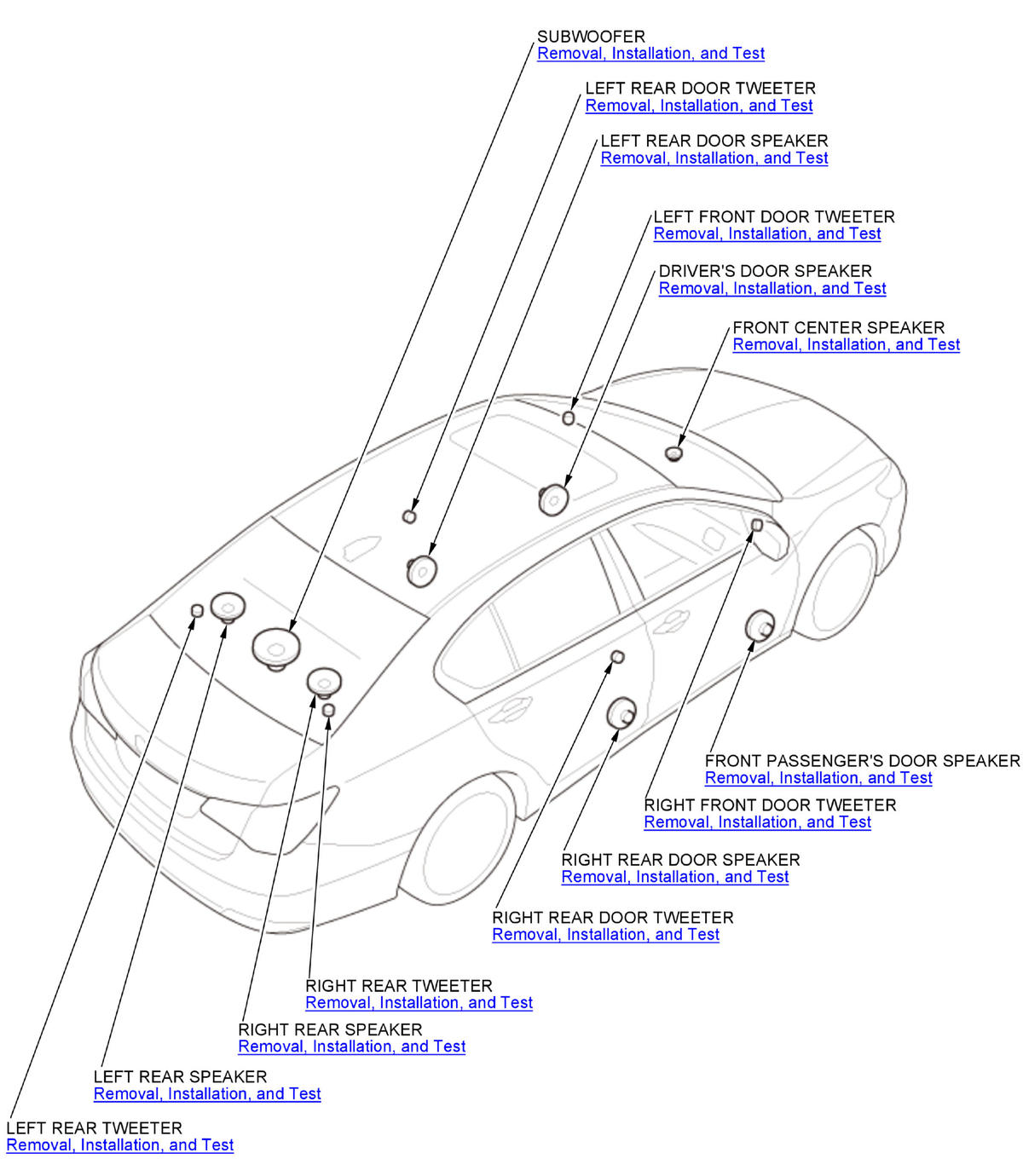 SUBWOOFER
Removal, Installation, and Test

LEFT REAR DOOR TWEETER
Removal, Installation, and Test

LEFT REAR DOOR SPEAKER
Removal, Installation, and Test

LEFT FRONT DOOR TWEETER
Removal, Installation, and Test

DRIVER'S DOOR SPEAKER
Removal, Installation, and Test

FRONT CENTER SPEAKER
Removal, Installation, and Test

FRONT PASSENGER'S DOOR SPEAKER
Removal, Installation, and Test

RIGHT FRONT DOOR TWEETER
Removal, Installation, and Test

RIGHT REAR DOOR SPEAKER
Removal, Installation, and Test

RIGHT REAR DOOR TWEETER
Removal, Installation, and Test

RIGHT REAR TWEETER
Removal, Installation, and Test

RIGHT REAR SPEAKER
Removal, Installation, and Test

LEFT REAR SPEAKER
Removal, Installation, and Test

LEFT REAR TWEETER
Removal, Installation, and Test