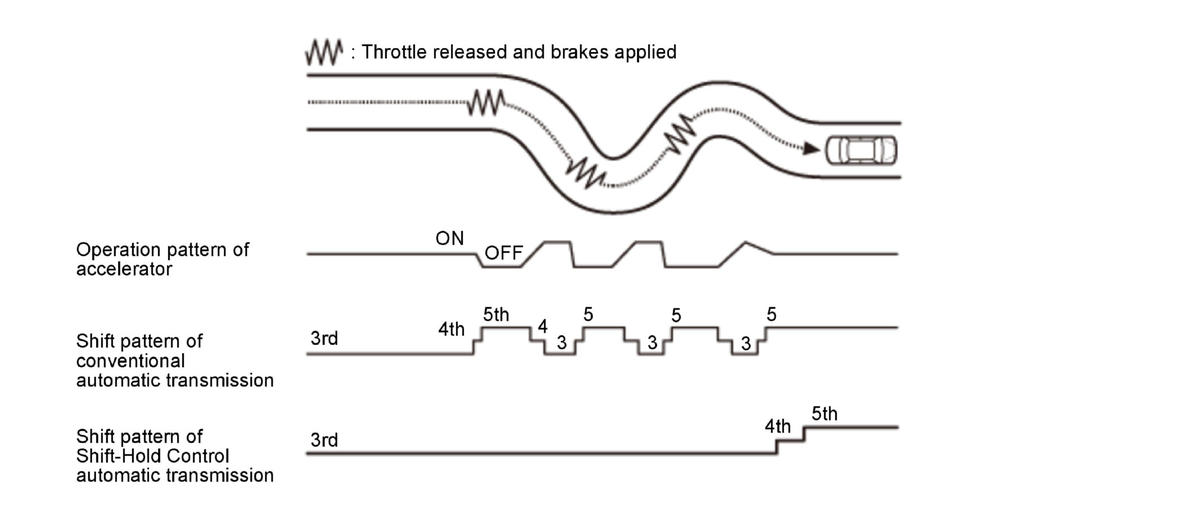 : Throttle released and brakes applied

Operation pattern of accelerator

ON

OFF

Shift pattern of conventional automatic transmission

3rd

4th

5th

4

3

5

3

5

3

5

Shift pattern of Shift-Hold Control automatic transmission

3rd

4th

5th