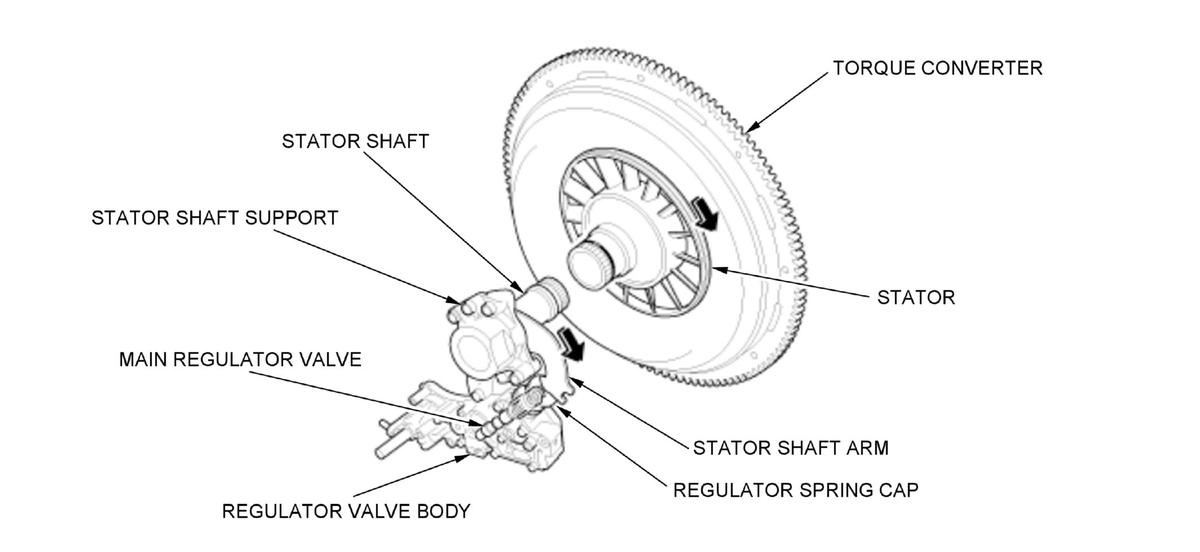 TORQUE CONVERTER

STATOR SHAFT

STATOR SHAFT SUPPORT

STATOR

MAIN REGULATOR VALVE

STATOR SHAFT ARM

REGULATOR SPRING CAP

REGULATOR VALVE BODY