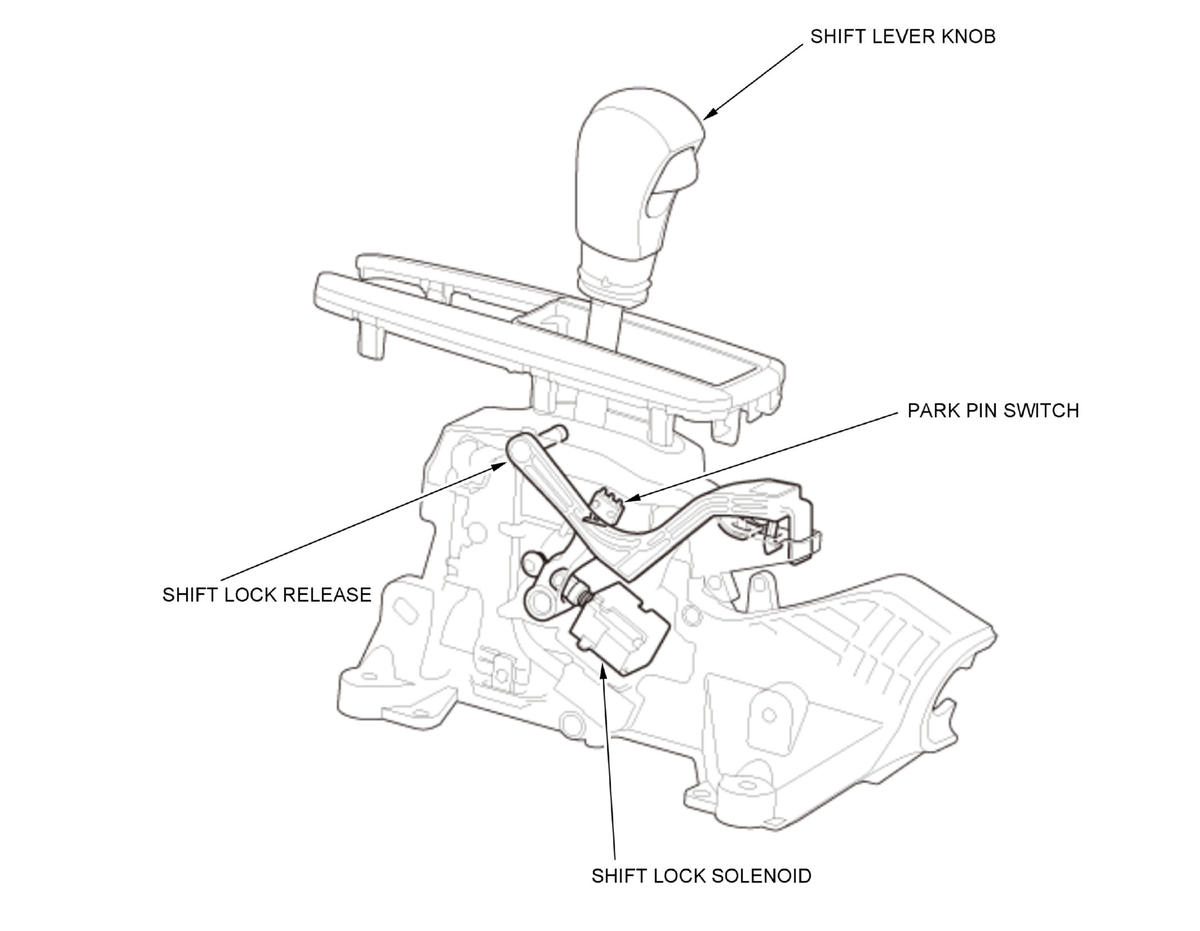 SHIFT LEVER KNOB

PARK PIN SWITCH

SHIFT LOCK RELEASE

SHIFT LOCK SOLENOID