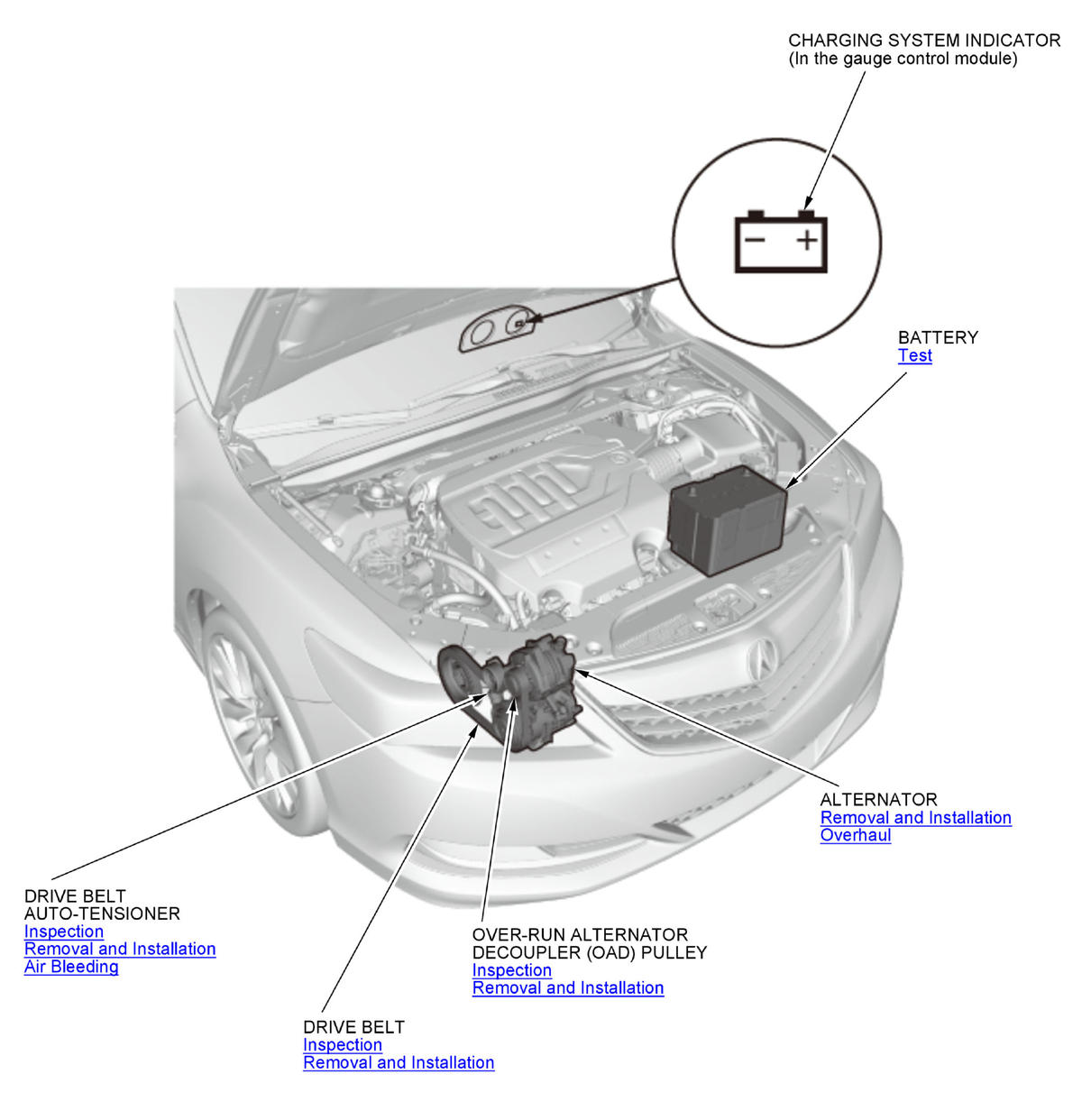 CHARGING SYSTEM INDICATOR
(In the gauge control module)

BATTERY
Test

ALTERNATOR
Removal and Installation
Overhaul

DRIVE BELT
AUTO-TENSIONER
Inspection
Removal and Installation
Air Bleeding

OVER-RUN ALTERNATOR
DECOUPLER (OAD) PULLEY
Inspection
Removal and Installation

DRIVE BELT
Inspection
Removal and Installation