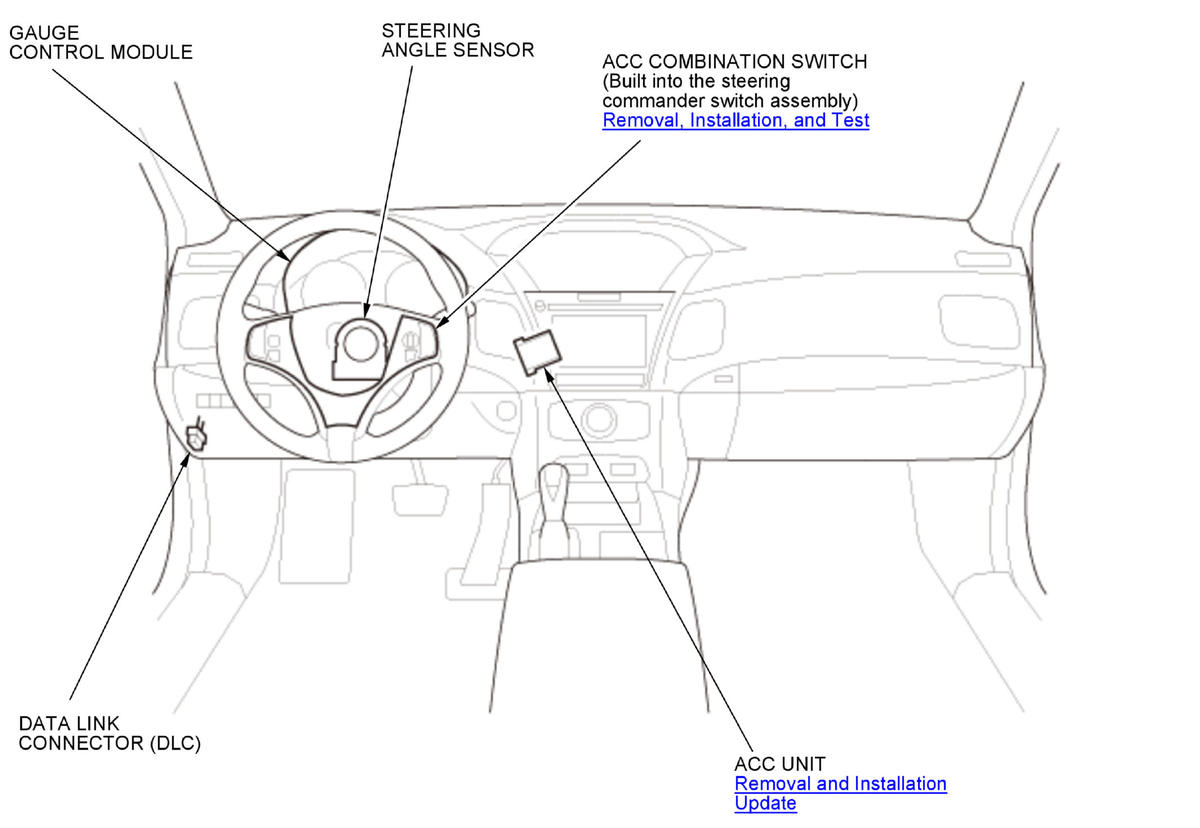 GAUGE
CONTROL MODULE

STEERING
ANGLE SENSOR

ACC COMBINATION SWITCH
(Built into the steering commander switch assembly)
Removal, Installation, and Test

DATA LINK
CONNECTOR (DLC)

ACC UNIT
Removal and Installation
Update