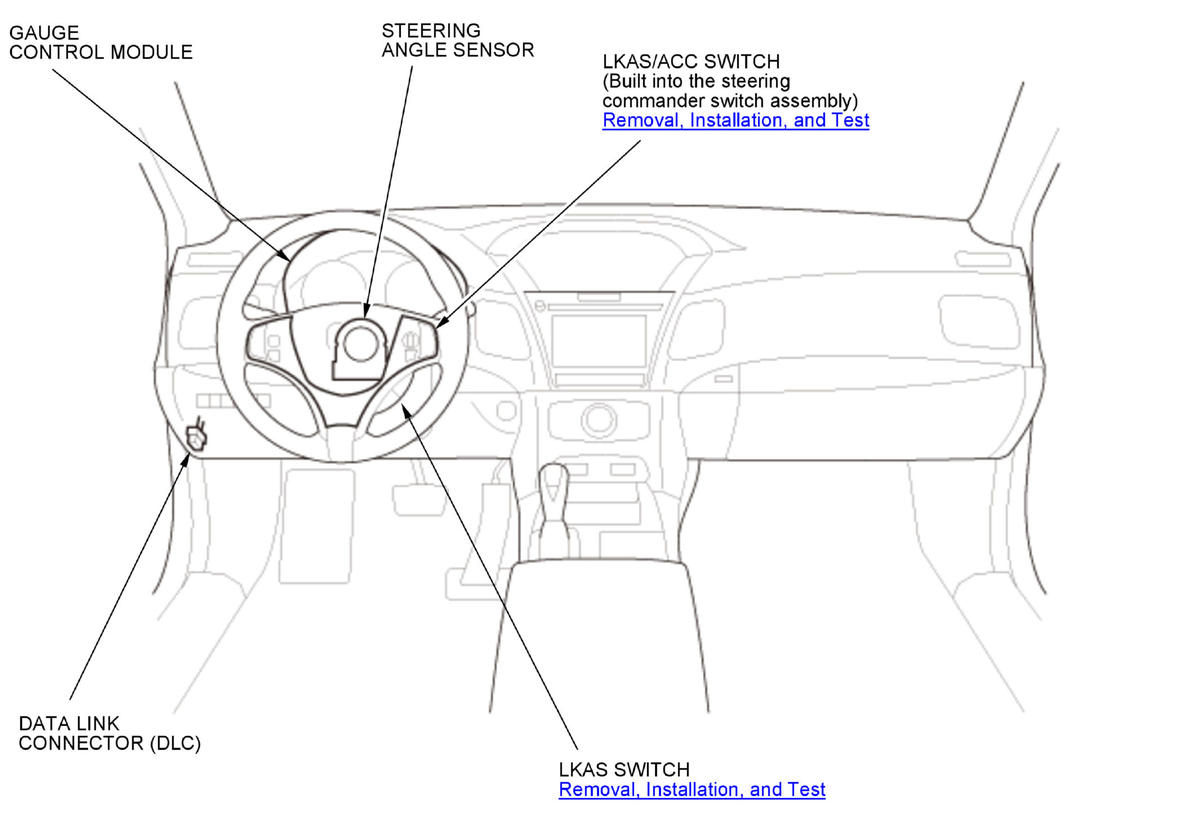 GAUGE
CONTROL MODULE

STEERING
ANGLE SENSOR

LKAS/ACC SWITCH
(Built into the steering commander switch assembly)
Removal, Installation, and Test

DATA LINK
CONNECTOR (DLC)

LKAS SWITCH
Removal, Installation, and Test