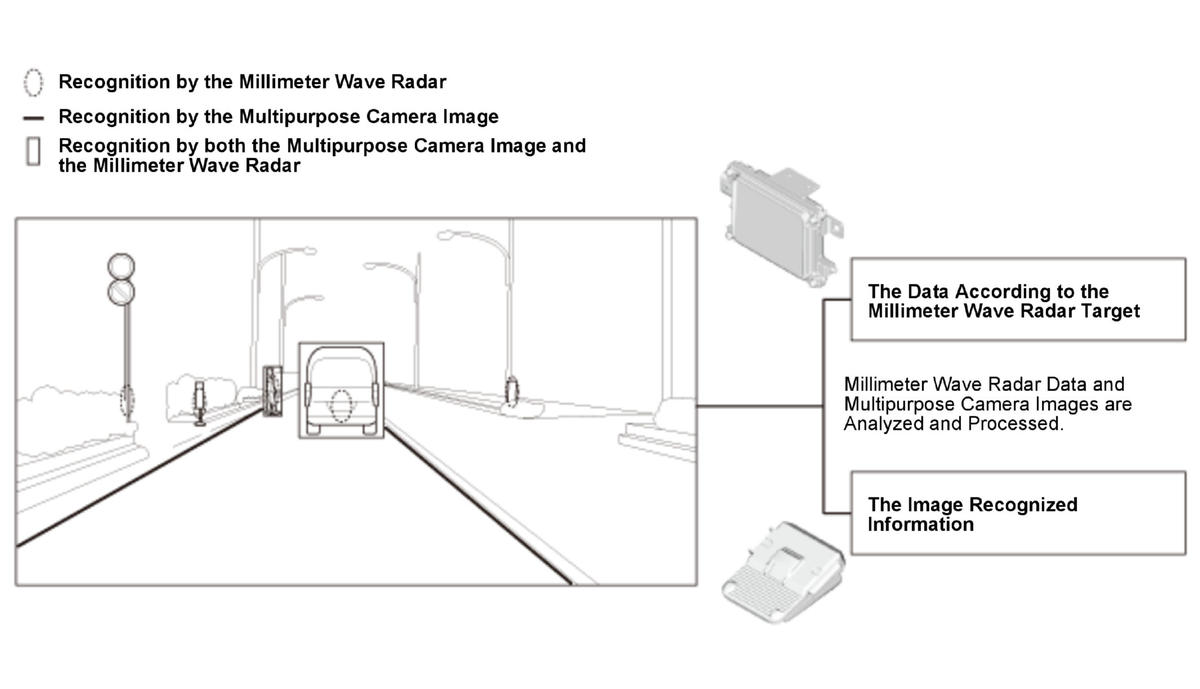 Recognition by the Millimeter Wave Radar
Recognition by the Multipurpose Camera Image
Recognition by both the Multipurpose Camera Image and the Millimeter Wave Radar

The Data According to the Millimeter Wave Radar Target

Millimeter Wave Radar Data and Multipurpose Camera Images are Analyzed and Processed.

The Image Recognized Information