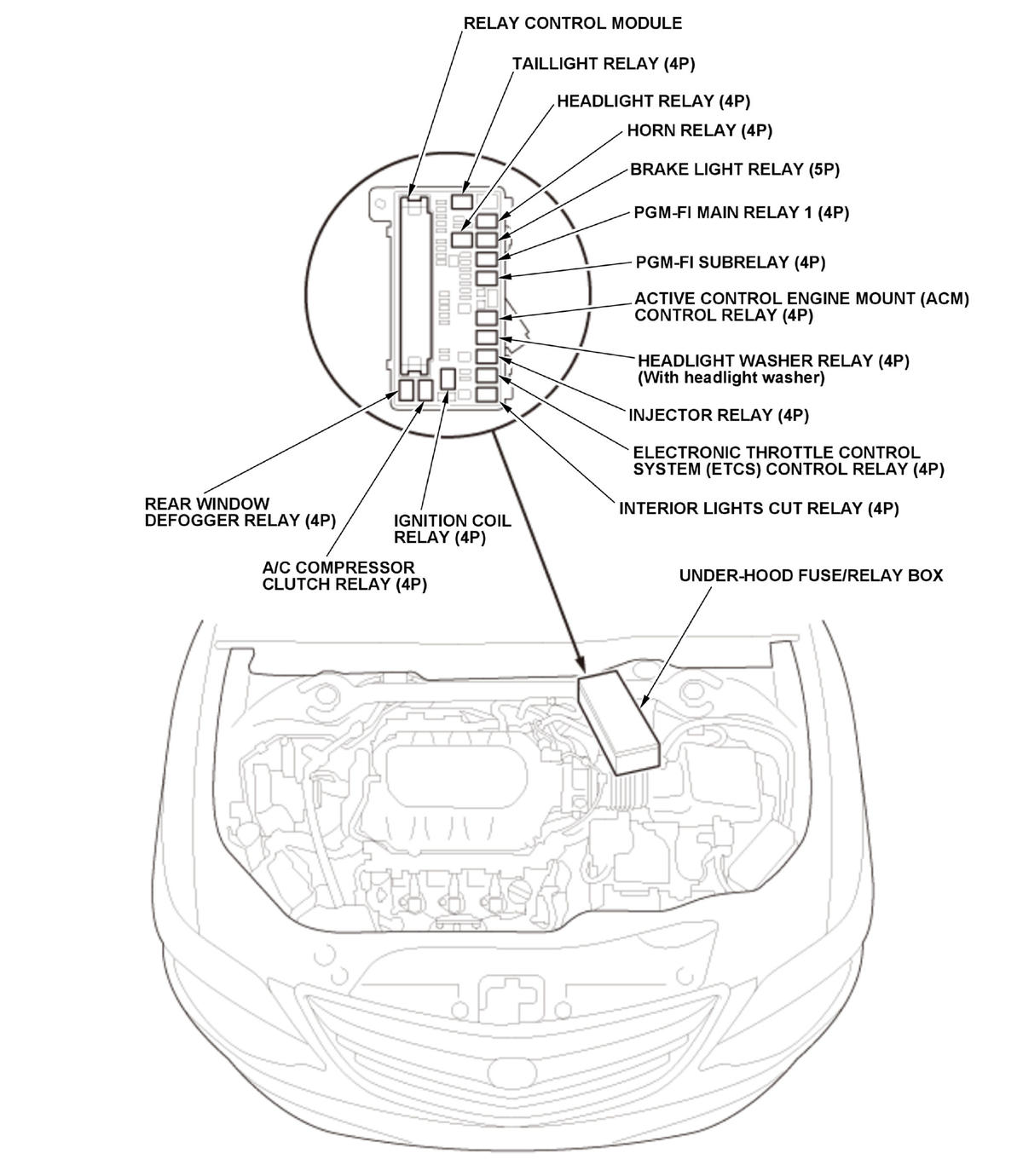 RELAY CONTROL MODULE

TAILLIGHT RELAY (4P)

HEADLIGHT RELAY (4P)

HORN RELAY (4P)

BRAKE LIGHT RELAY (5P)

PGM-FI MAIN RELAY 1 (4P)

PGM-FI SUBRELAY (4P)

ACTIVE CONTROL ENGINE MOUNT (ACM) CONTROL RELAY (4P)

HEADLIGHT WASHER RELAY (4P) (With headlight washer)

INJECTOR RELAY (4P)

ELECTRONIC THROTTLE CONTROL SYSTEM (ETCS) CONTROL RELAY (4P)

INTERIOR LIGHTS CUT RELAY (4P)

REAR WINDOW DEFOGGER RELAY (4P)

IGNITION COIL RELAY (4P)

A/C COMPRESSOR CLUTCH RELAY (4P)

UNDER-HOOD FUSE/RELAY BOX