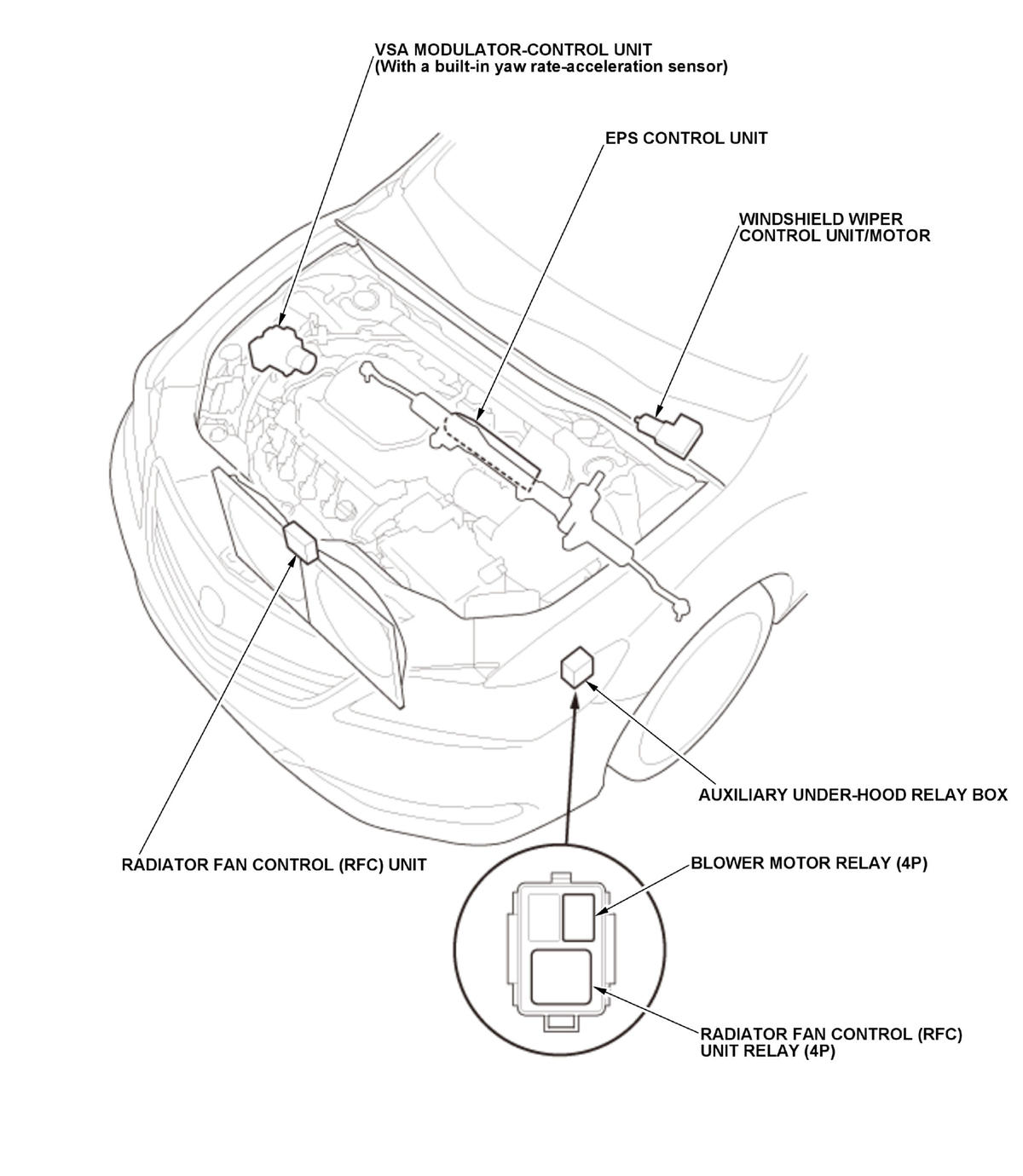 VSA MODULATOR-CONTROL UNIT
(With a built-in yaw rate-acceleration sensor)

EPS CONTROL UNIT

WINDSHIELD WIPER
CONTROL UNIT/MOTOR

AUXILIARY UNDER-HOOD RELAY BOX

RADIATOR FAN CONTROL (RFC) UNIT

BLOWER MOTOR RELAY (4P)

RADIATOR FAN CONTROL (RFC)
UNIT RELAY (4P)