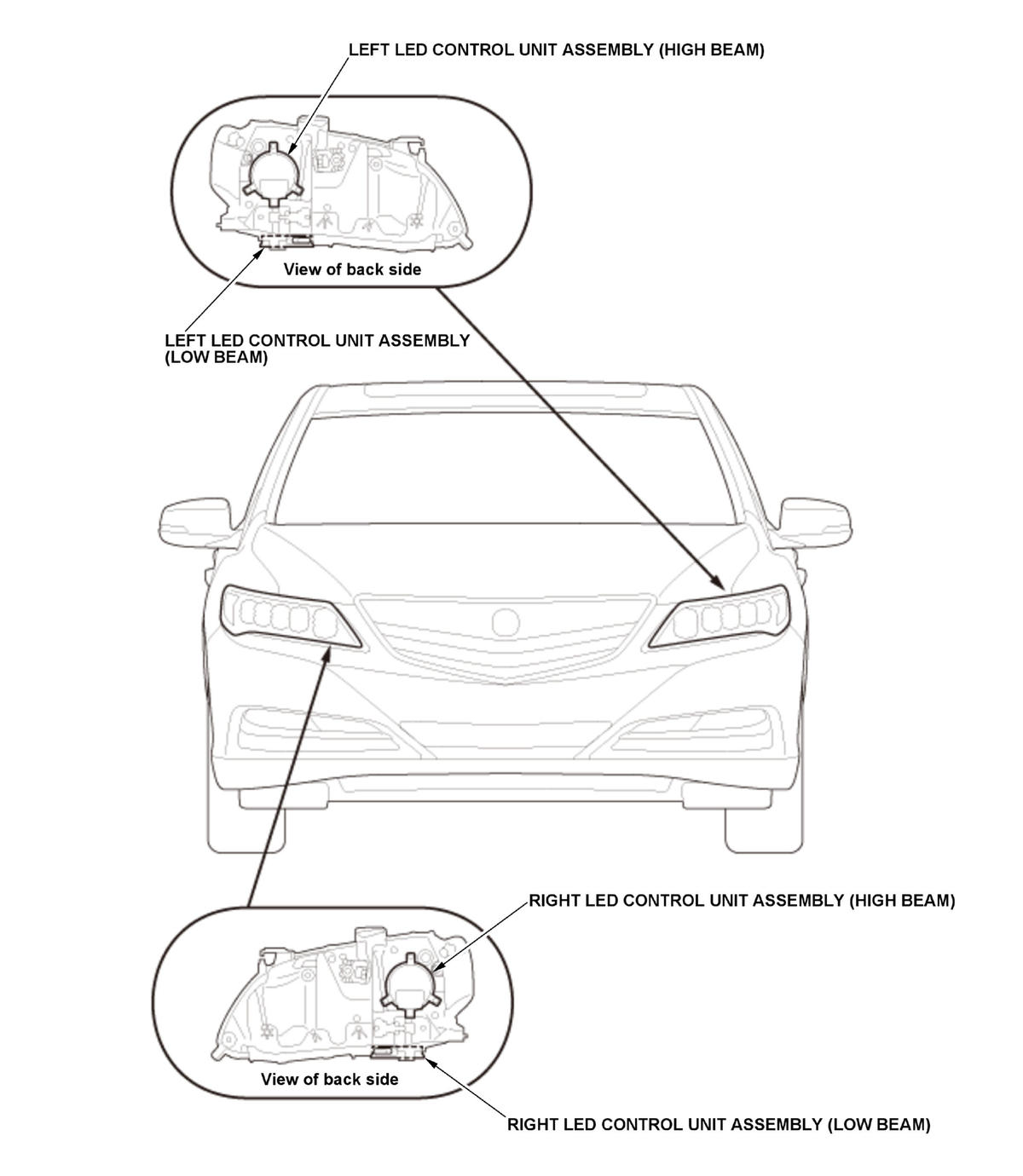 LEFT LED CONTROL UNIT ASSEMBLY (HIGH BEAM)

View of back side

LEFT LED CONTROL UNIT ASSEMBLY (LOW BEAM)

RIGHT LED CONTROL UNIT ASSEMBLY (HIGH BEAM)

View of back side

RIGHT LED CONTROL UNIT ASSEMBLY (LOW BEAM)