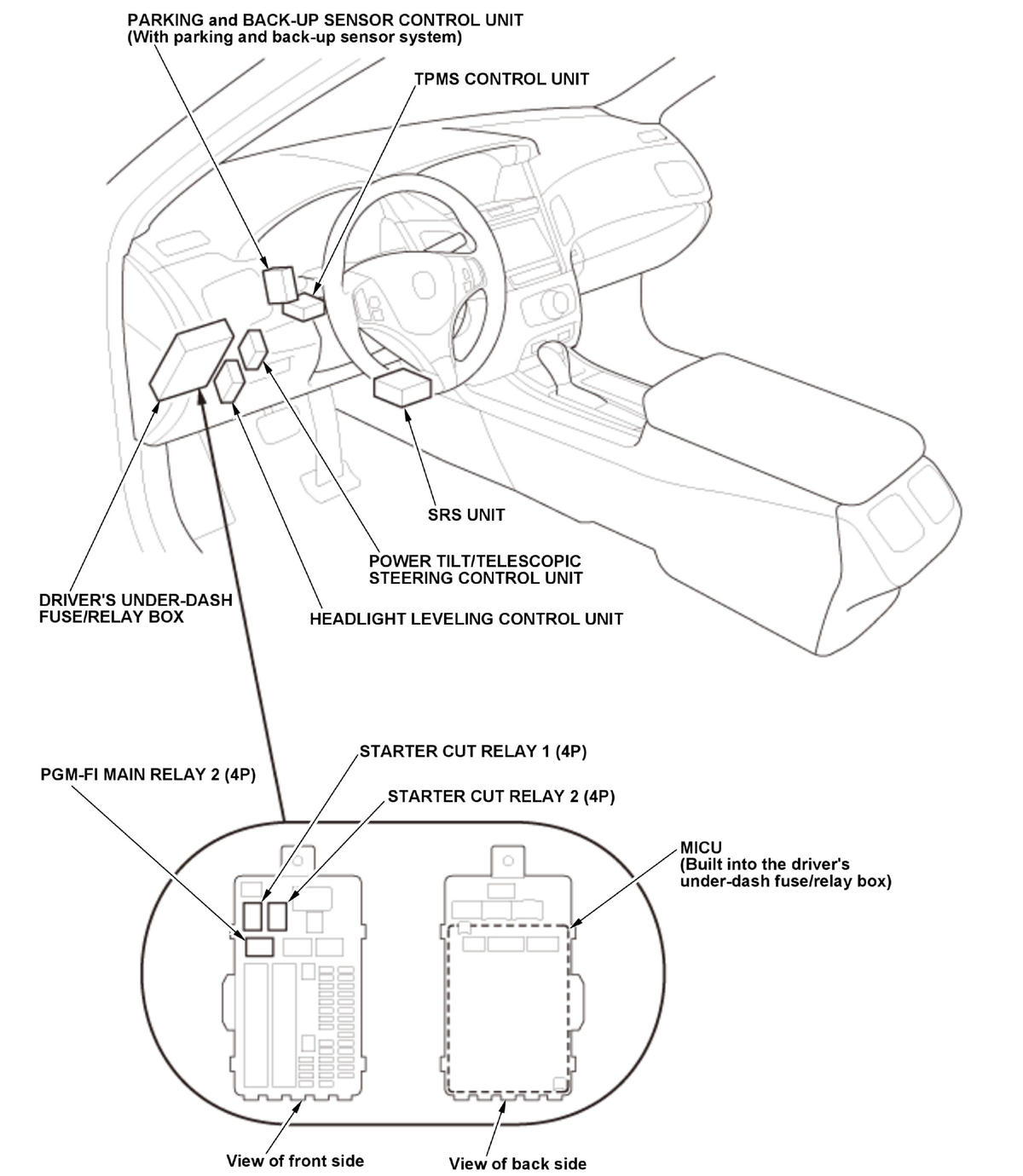 PARKING and BACK-UP SENSOR CONTROL UNIT
(With parking and back-up sensor system)

TPMS CONTROL UNIT

SRS UNIT

POWER TILT/TELESCOPIC
STEERING CONTROL UNIT

DRIVER'S UNDER-DASH
FUSE/RELAY BOX

HEADLIGHT LEVELING CONTROL UNIT

STARTER CUT RELAY 1 (4P)

PGM-FI MAIN RELAY 2 (4P)

STARTER CUT RELAY 2 (4P)

MICU
(Built into the driver's
under-dash fuse/relay box)

View of front side

View of back side