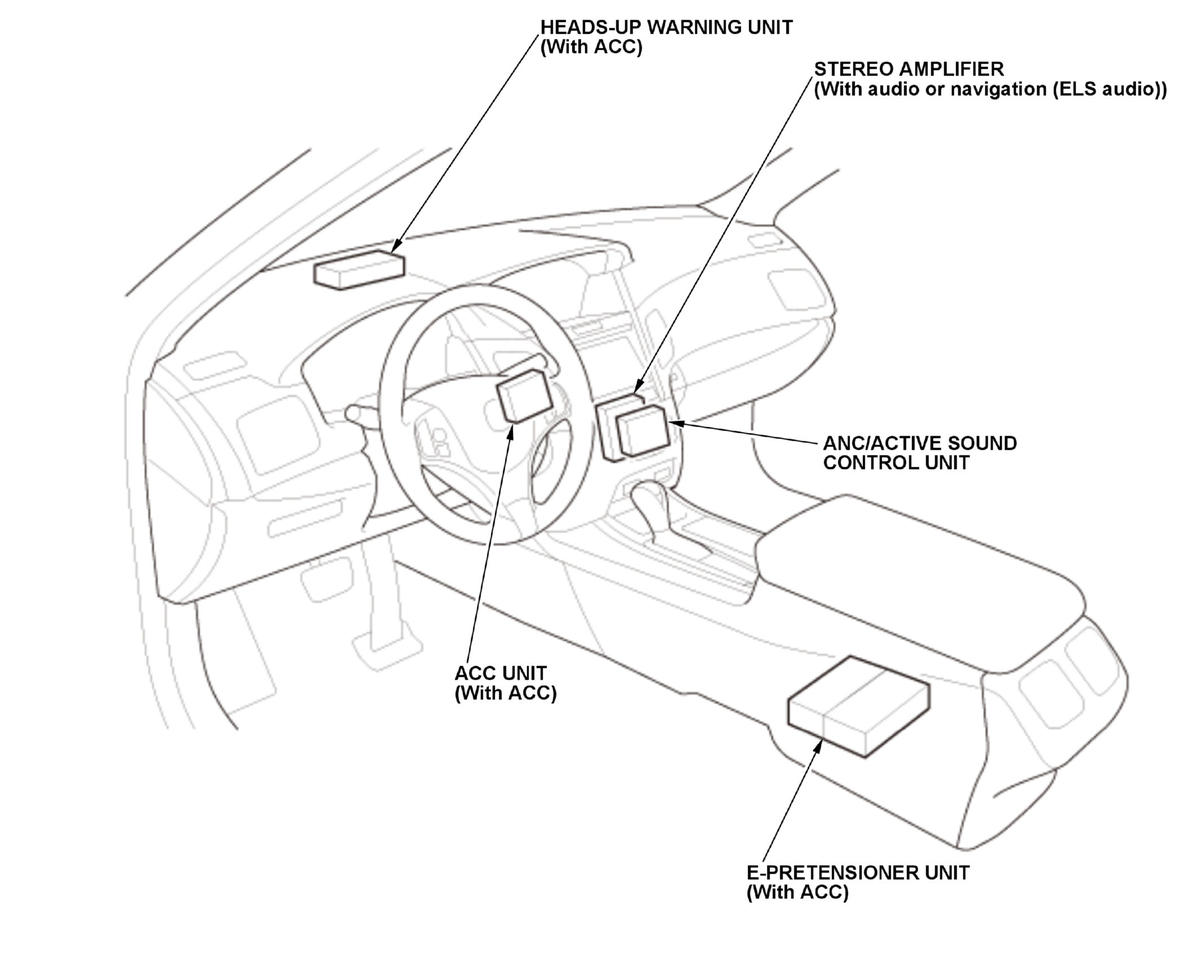 HEADS-UP WARNING UNIT
(With ACC)

STEREO AMPLIFIER
(With audio or navigation (ELS audio))

ANC/ACTIVE SOUND
CONTROL UNIT

ACC UNIT
(With ACC)

E-PRETENSIONER UNIT
(With ACC)