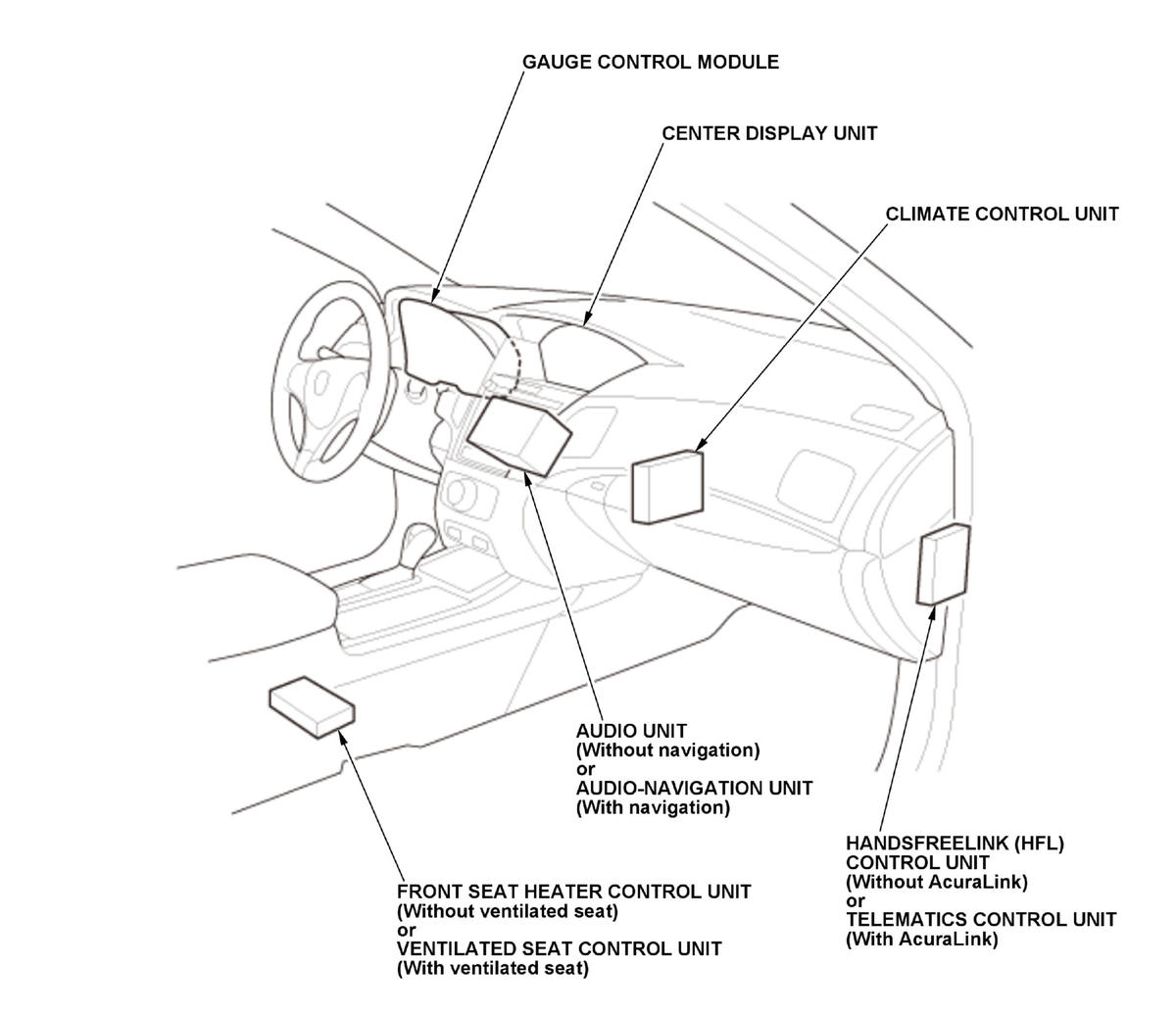 GAUGE CONTROL MODULE

CENTER DISPLAY UNIT

CLIMATE CONTROL UNIT

AUDIO UNIT
(Without navigation)
or
AUDIO-NAVIGATION UNIT
(With navigation)

HANDSFREELINK (HFL)
CONTROL UNIT
(Without AcuraLink)
or
TELEMATICS CONTROL UNIT
(With AcuraLink)

FRONT SEAT HEATER CONTROL UNIT
(Without ventilated seat)
or
VENTILATED SEAT CONTROL UNIT
(With ventilated seat)