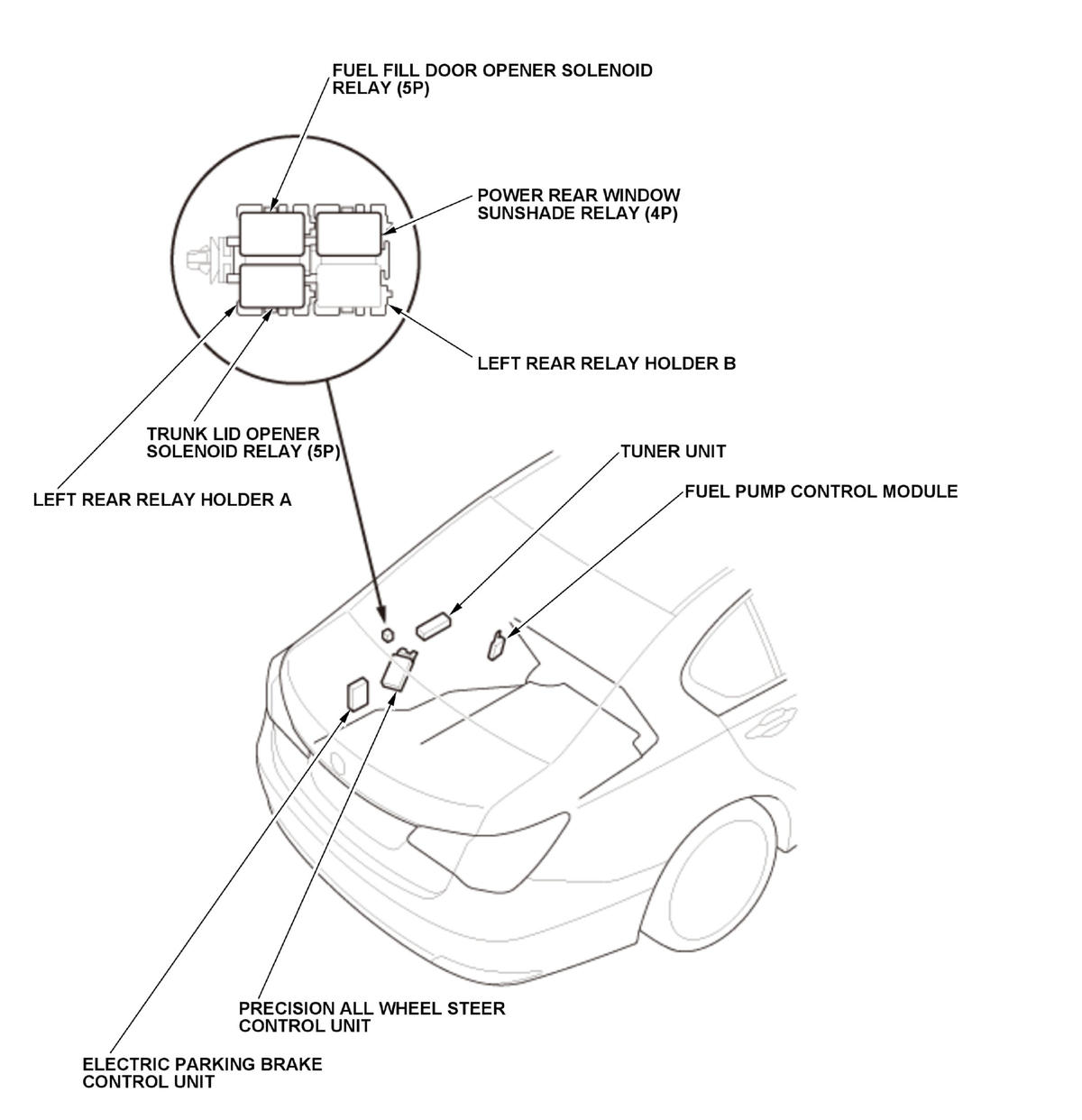 FUEL FILL DOOR OPENER SOLENOID RELAY (5P)

POWER REAR WINDOW SUNSHADE RELAY (4P)

LEFT REAR RELAY HOLDER B

TRUNK LID OPENER SOLENOID RELAY (5P)

LEFT REAR RELAY HOLDER A

TUNER UNIT

FUEL PUMP CONTROL MODULE

PRECISION ALL WHEEL STEER CONTROL UNIT

ELECTRIC PARKING BRAKE CONTROL UNIT