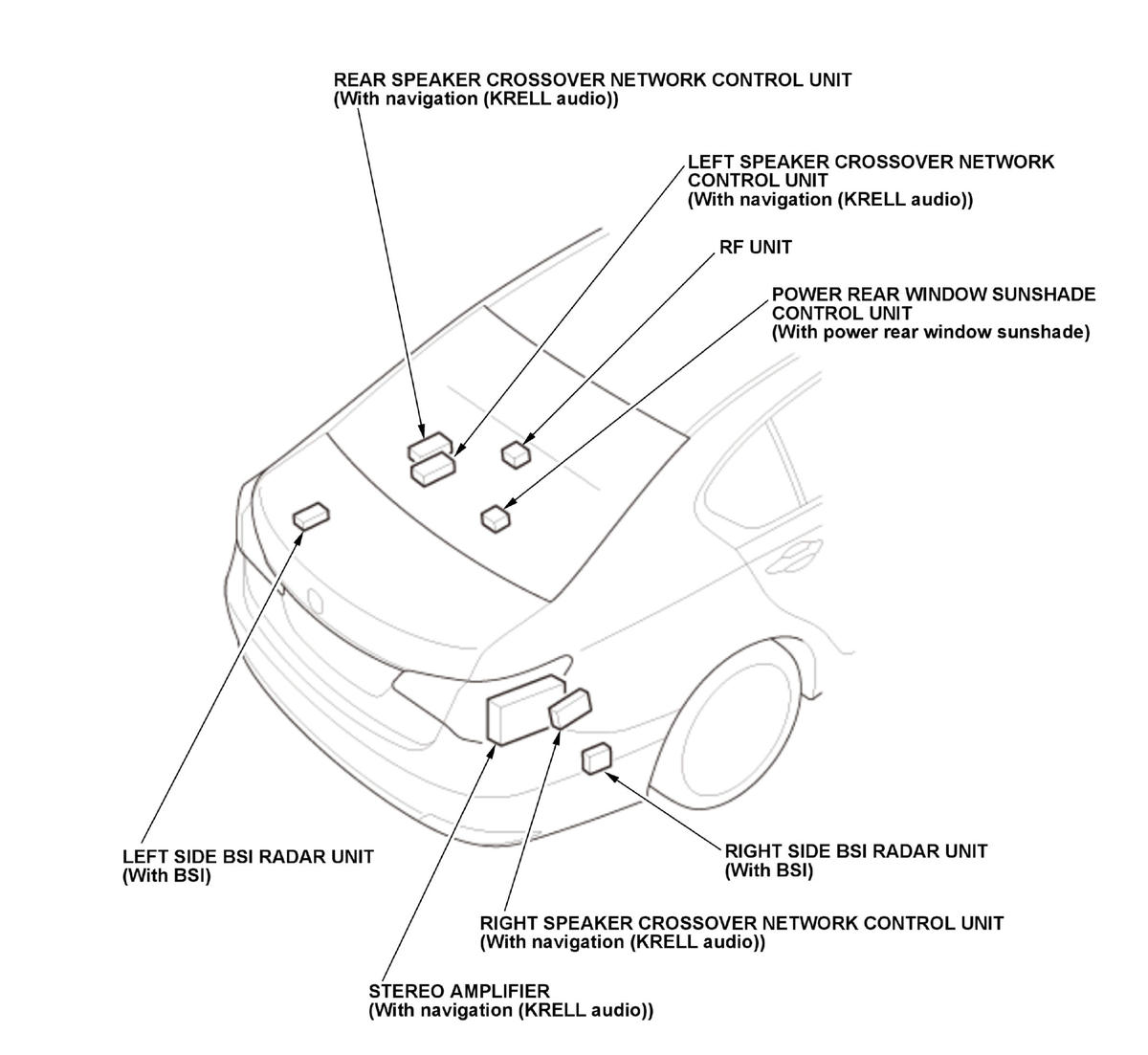 REAR SPEAKER CROSSOVER NETWORK CONTROL UNIT
(With navigation (KRELL audio))

LEFT SPEAKER CROSSOVER NETWORK CONTROL UNIT
(With navigation (KRELL audio))

RF UNIT

POWER REAR WINDOW SUNSHADE CONTROL UNIT
(With power rear window sunshade)

LEFT SIDE BSI RADAR UNIT
(With BSI)

RIGHT SIDE BSI RADAR UNIT
(With BSI)

RIGHT SPEAKER CROSSOVER NETWORK CONTROL UNIT
(With navigation (KRELL audio))

STEREO AMPLIFIER
(With navigation (KRELL audio))