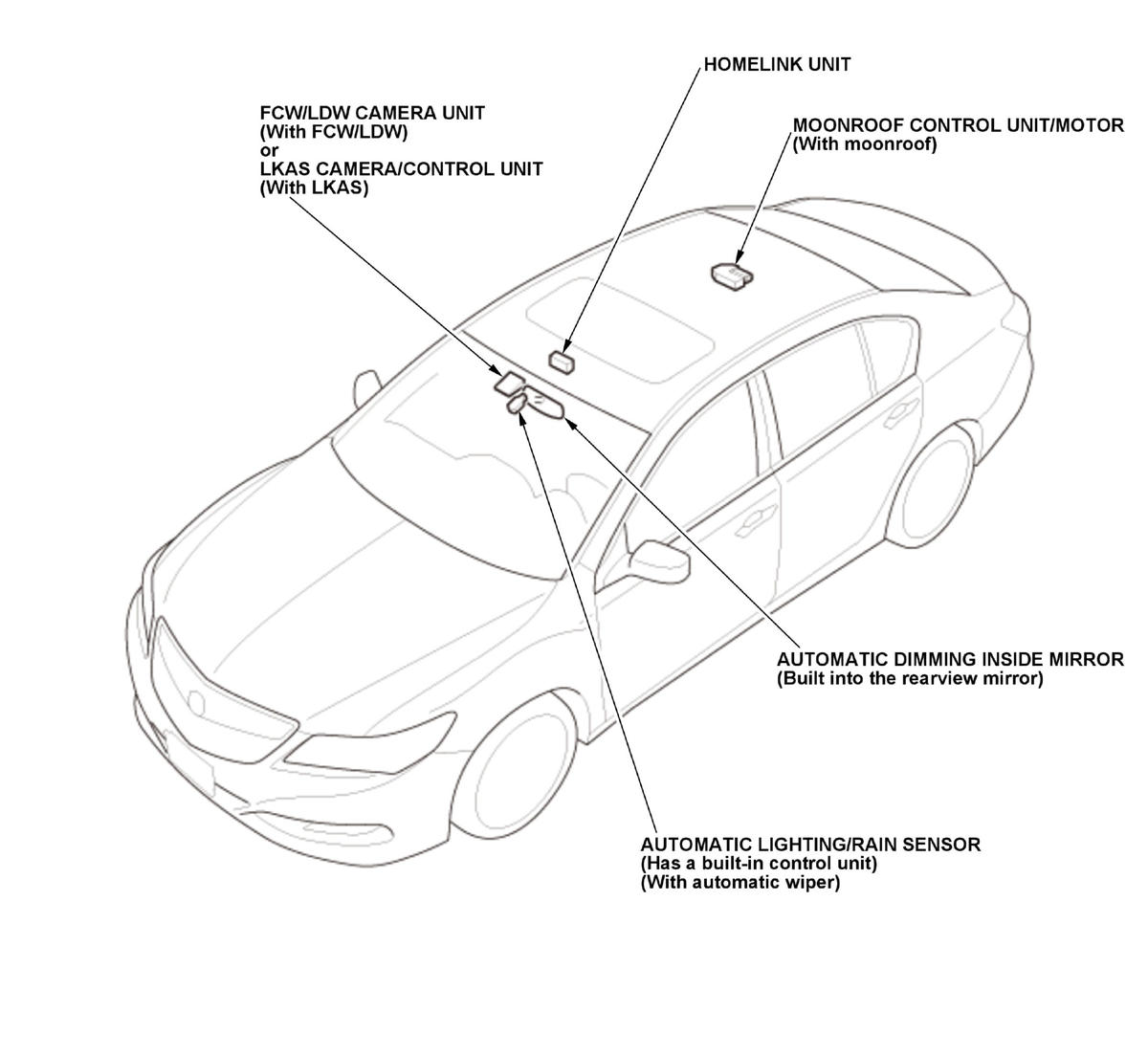 HOMELINK UNIT

FCW/LDW CAMERA UNIT
(With FCW/LDW)
or
LKAS CAMERA/CONTROL UNIT
(With LKAS)

MOONROOF CONTROL UNIT/MOTOR
(With moonroof)

AUTOMATIC DIMMING INSIDE MIRROR
(Built into the rearview mirror)

AUTOMATIC LIGHTING/RAIN SENSOR
(Has a built-in control unit)
(With automatic wiper)