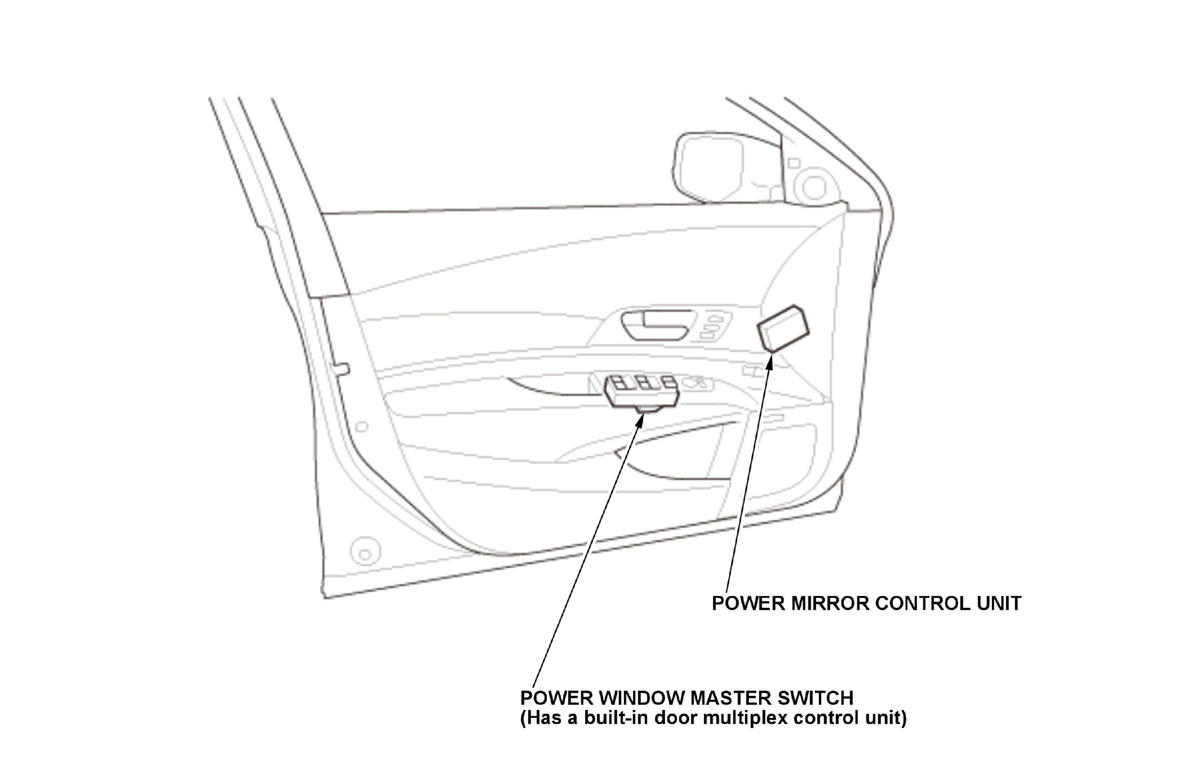 POWER MIRROR CONTROL UNIT

POWER WINDOW MASTER SWITCH
(Has a built-in door multiplex control unit)